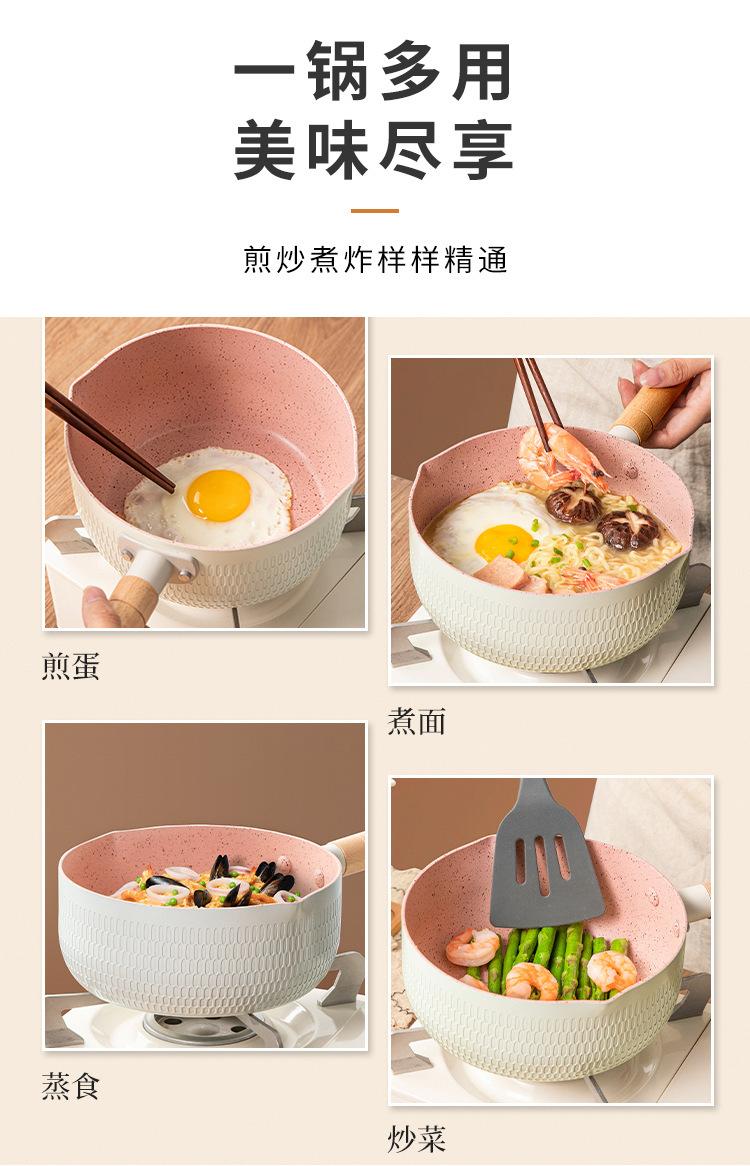 一锅多用
美味尽享

煎炒煮炸样样精通

煎蛋

煮面

蒸食

炒菜