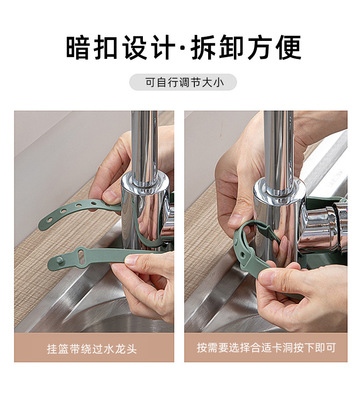 暗扣设计·拆卸方便

可自行调节大小

挂篮带绕过水龙头

按需要选择合适卡洞按下即可