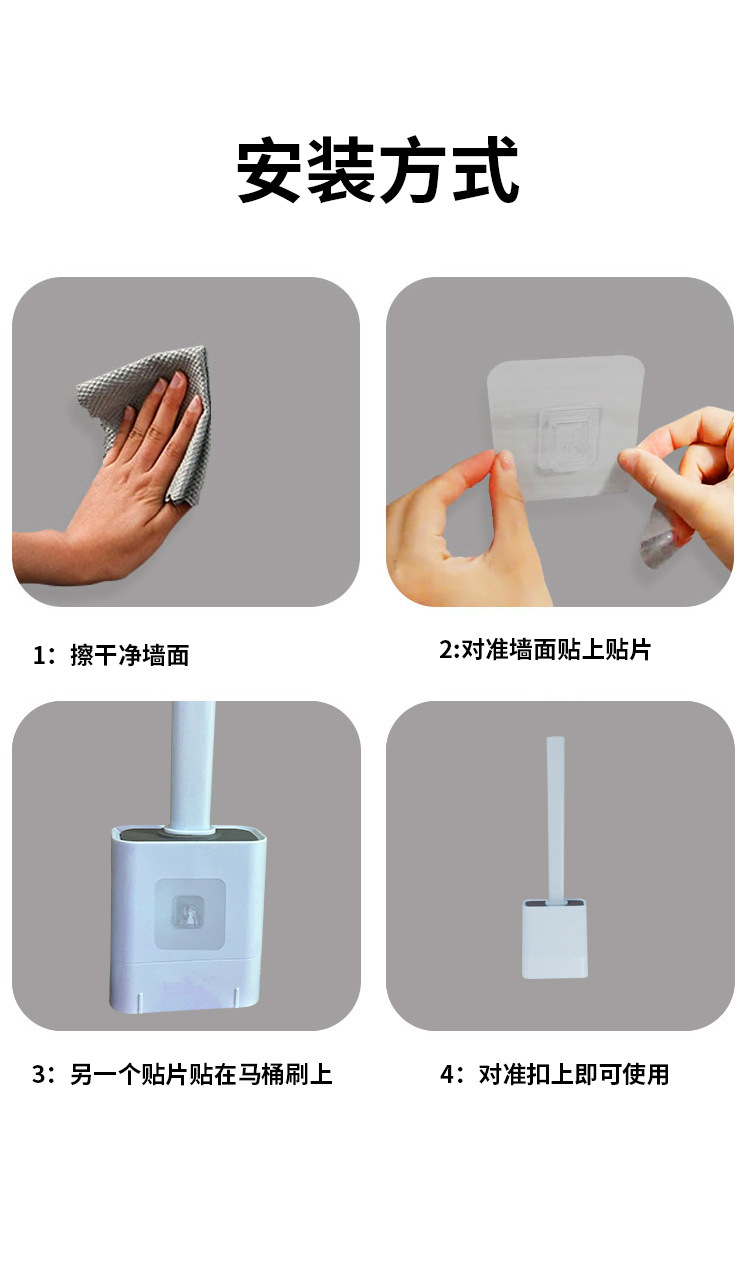 安装方式

1：擦干净墙面

2:对准墙面贴上贴片

3：另一个贴片贴在马桶刷上

4：对准扣上即可使用