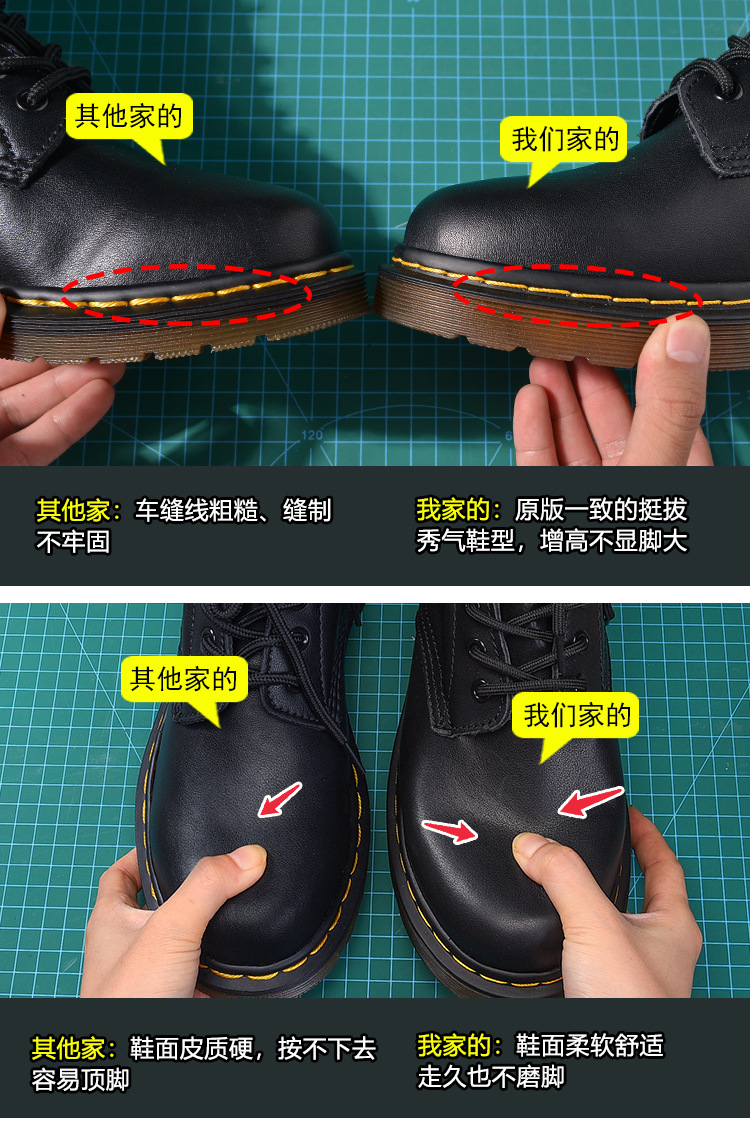 其他家的

我们家的

120

其他家：车缝线粗糙、缝制不牢固

我家的：原版一致的挺拔秀气鞋型，增高不显脚大

其他家的

我们家的

其他家：鞋面皮质硬，按不下去容易顶脚

我家的：鞋面柔软舒适走久也不磨脚