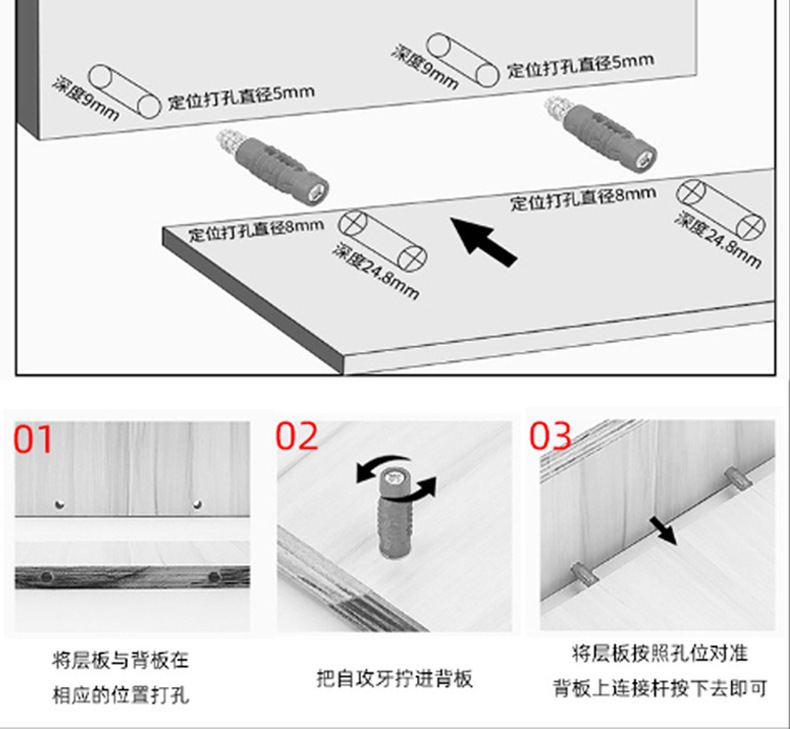 深度9mm

定位打孔直径5mm

深度9mm

定位打孔直径5mm

定位打孔直径8mm

深度24.8mm

定位打孔直径8mm

深度24.8mm

01

将层板与背板在相应的位置打孔

02

把自攻牙拧进背板

03

将层板按照孔位对准背板上连接杆按下去即可