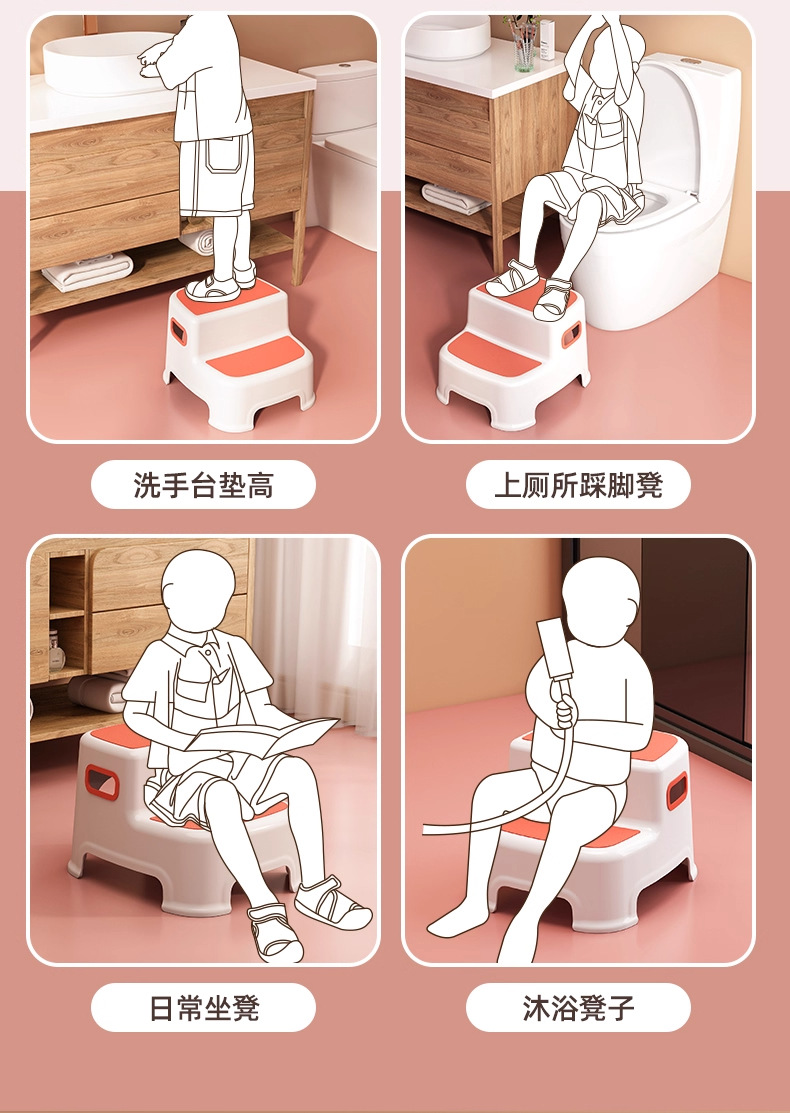 洗手台垫高

上厕所踩脚凳

日常坐凳

沐浴凳子