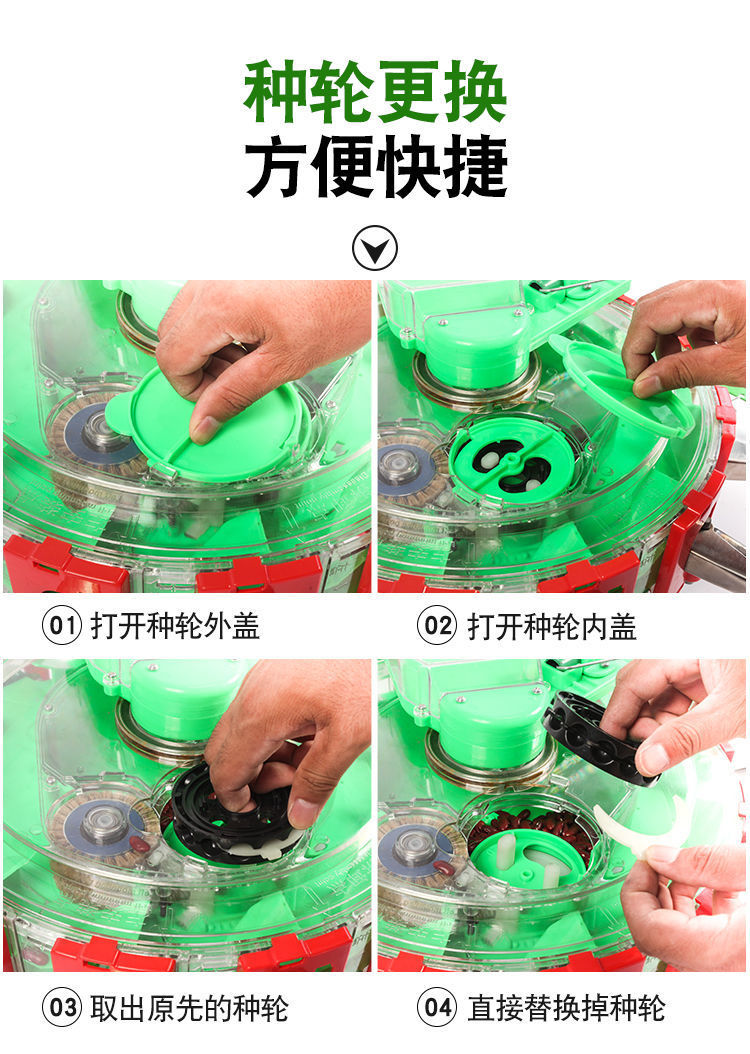 种轮更换
方便快捷

01 打开种轮外盖

02 打开种轮内盖

03 取出原先的种轮

04 直接替换掉种轮