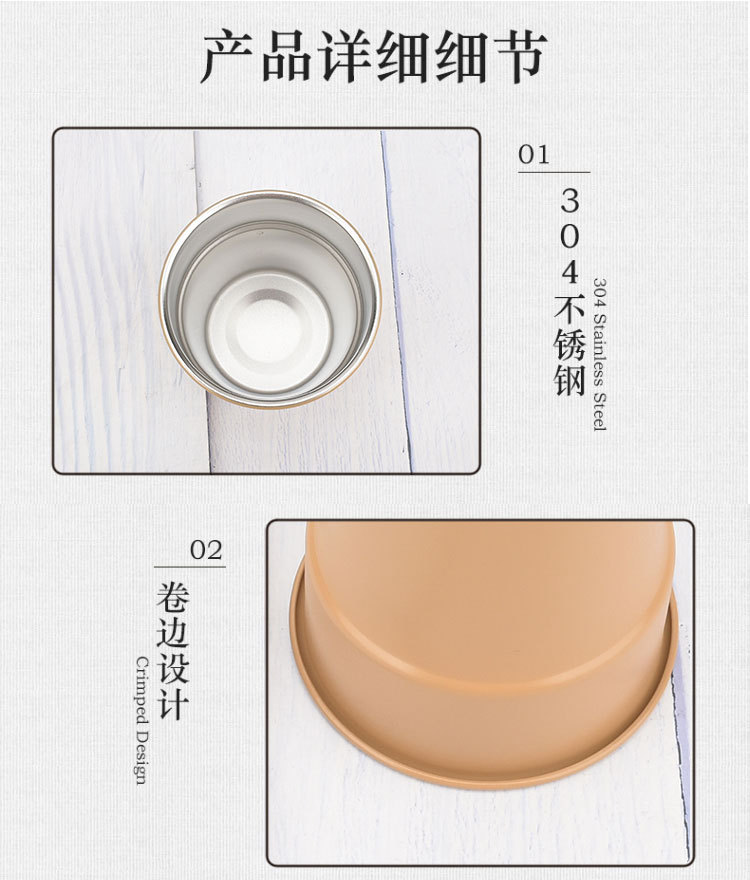 产品详细细节

01

304不锈钢

304 Stainless Steel

02

卷边设计

Crimped Design