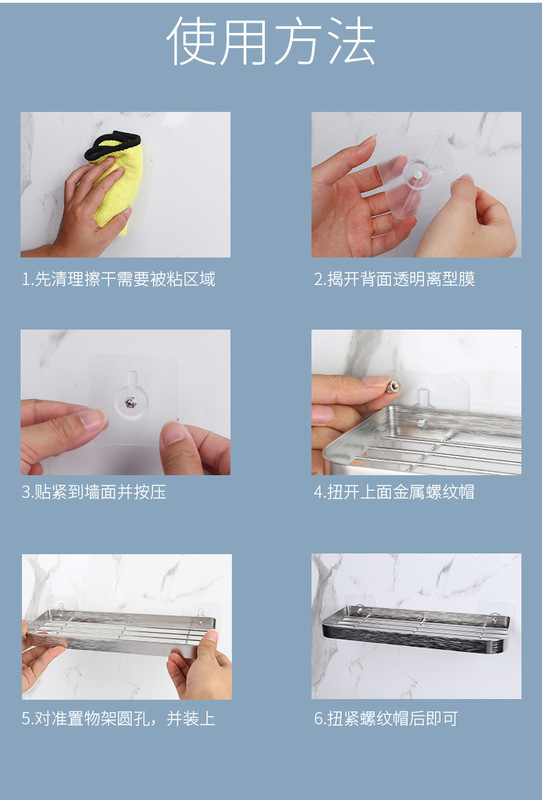 使用方法

1.先清理擦干需要被粘区域

2.揭开背面透明离型膜

3.贴紧到墙面并按压

4.扭开上面金属螺纹帽

5.对准置物架圆孔，并装上

6.扭紧螺纹帽后即可