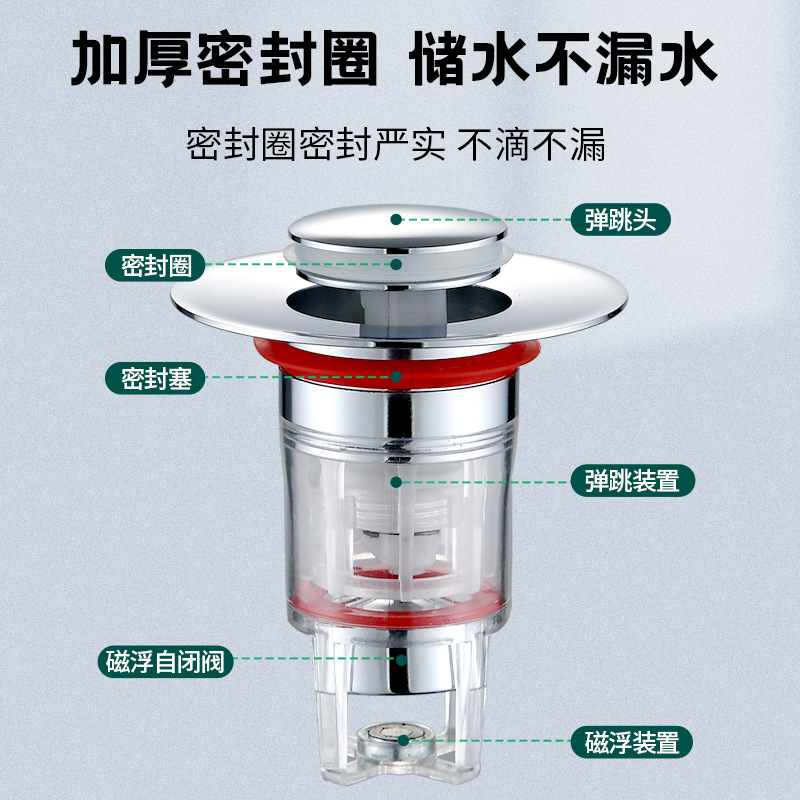 加厚密封圈 储水不漏水

密封圈密封严实 不滴不漏

弹跳头

密封圈

密封塞

弹跳装置

磁浮自闭阀

磁浮装置