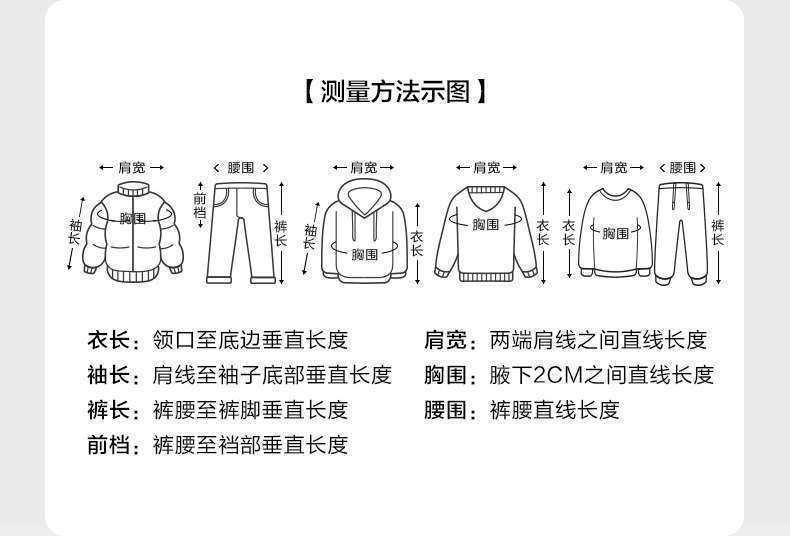 【测量方法示图】

肩宽
袖长
胸围
腰围
前档
裤长
肩宽
袖长
胸围
衣长
肩宽
胸围
衣长
肩宽
衣长
胸围
腰围
裤长

衣长：领口至底边垂直长度
袖长：肩线至袖子底部垂直长度
裤长：裤腰至裤脚垂直长度
前档：裤腰至裆部垂直长度

肩宽：两端肩线之间直线长度
胸围：腋下2CM之间直线长度
腰围：裤腰直线长度