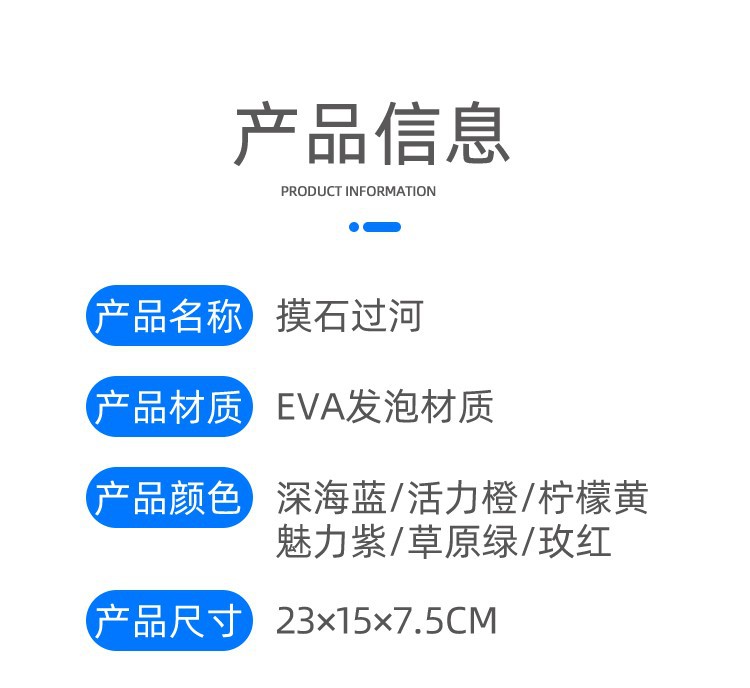 产品信息

PRODUCT INFORMATION

产品名称 摸石过河

产品材质 EVA发泡材质

产品颜色 深海蓝/活力橙/柠檬黄
魅力紫/草原绿/玫红

产品尺寸 23×15×7.5CM