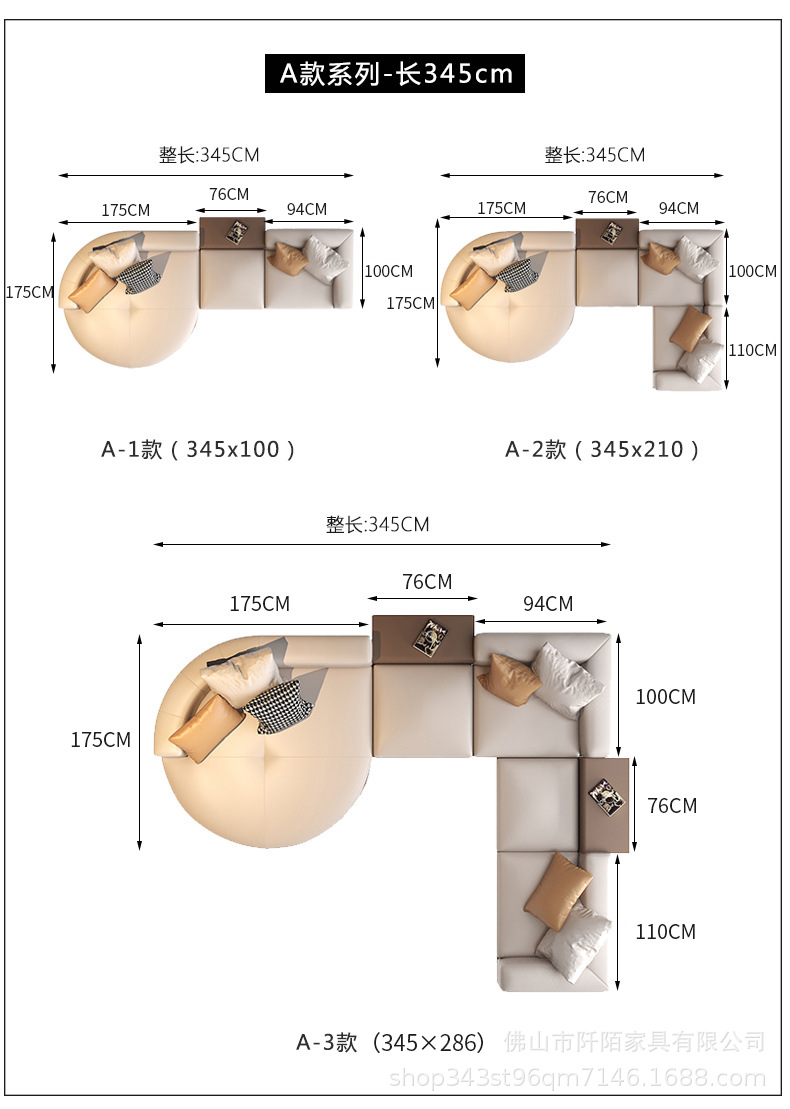 A款系列-长345cm

整长:345CM

175CM

76CM

94CM

175CM

100CM

A-1款（345x100）

整长:345CM

175CM

76CM

94CM

175CM

100CM

110CM

A-2款（345x210）

整长:345CM

175CM

76CM

94CM

175CM

100CM

76CM

110CM

A-3款（345×286）

佛山市阡陌家具有限公司

shop343st96qm7146.1688.com