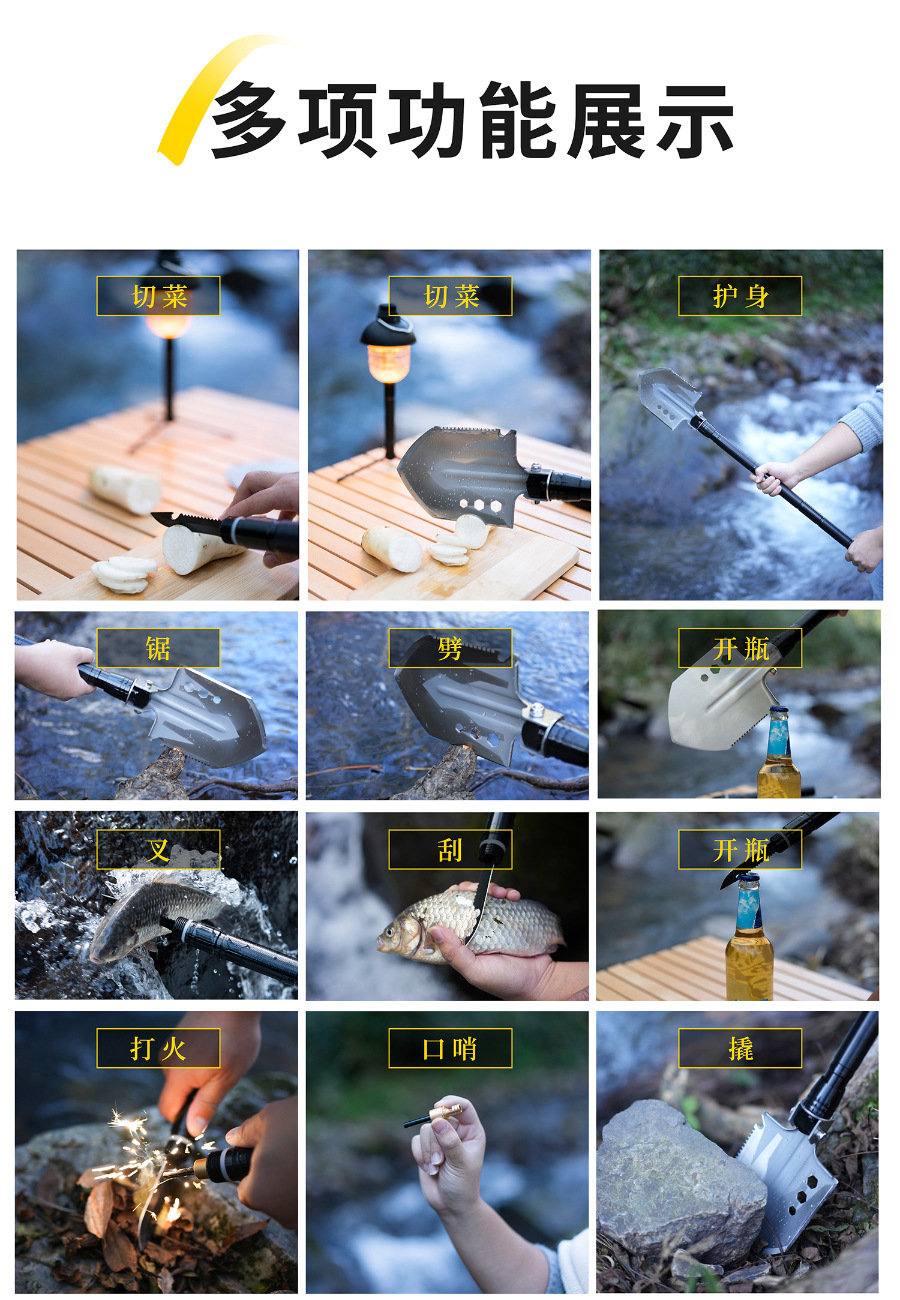 多项功能展示

切菜

切菜

护身

锯

劈

开瓶

叉

刮

开瓶

打火

口哨

撬