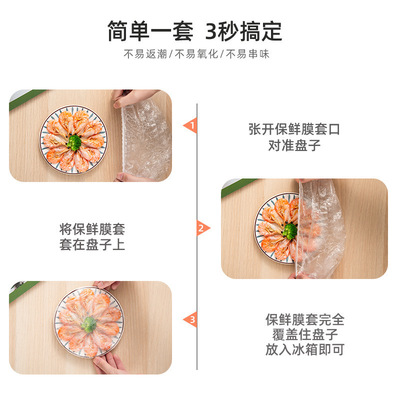 简单一套 3秒搞定

不易返潮/不易氧化/不易串味

1

张开保鲜膜套口
对准盘子

2

将保鲜膜套
套在盘子上

3

保鲜膜套完全
覆盖住盘子
放入冰箱即可