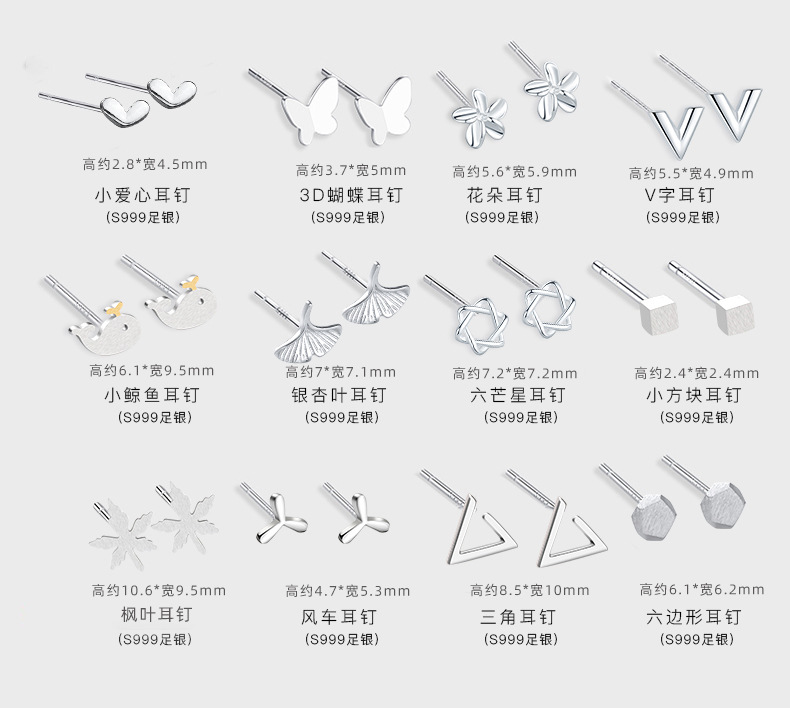 高约2.8*宽4.5mm
小爱心耳钉
(S999足银)

高约3.7*宽5mm
3D蝴蝶耳钉
(S999足银)

高约5.6*宽5.9mm
花朵耳钉
(S999足银)

高约5.5*宽4.9mm
V字耳钉
(S999足银)

高约6.1*宽9.5mm
小鲸鱼耳钉
(S999足银)

高约7*宽7.1mm
银杏叶耳钉
(S999足银)

高约7.2*宽7.2mm
六芒星耳钉
(S999足银)

高约2.4*宽2.4mm
小方块耳钉
(S999足银)

高约10.6*宽9.5mm
枫叶耳钉
(S999足银)

高约4.7*宽5.3mm
风车耳钉
(S999足银)

高约8.5*宽10mm
三角耳钉
(S999足银)

高约6.1*宽6.2mm
六边形耳钉
(S999足银)