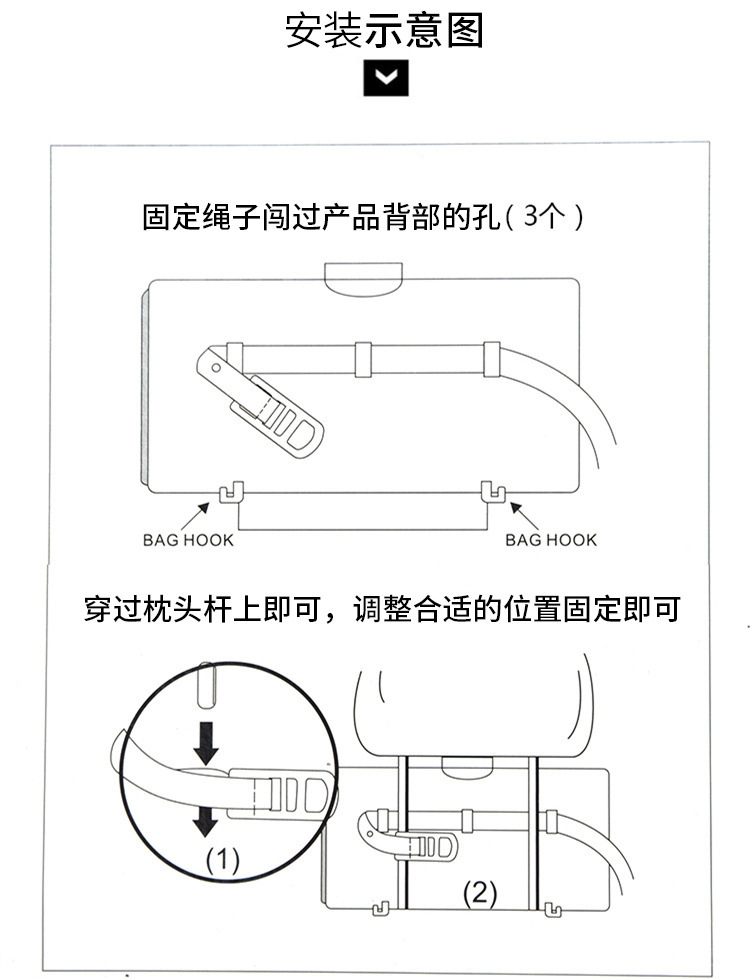 安装示意图

固定绳子闯过产品背部的孔（3个）

BAG HOOK

BAG HOOK

穿过枕头杆上即可，调整合适的位置固定即可

(1)

(2)