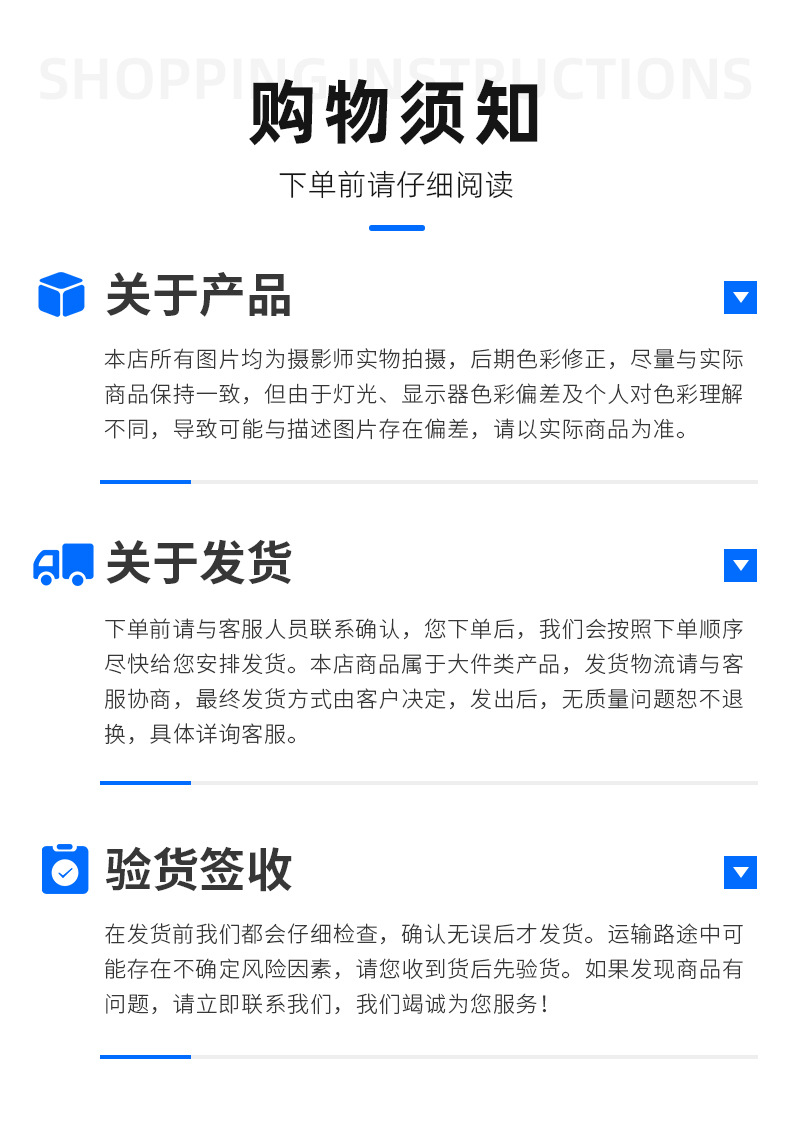 SHOPPING INSTRUCTIONS

购物须知

下单前请仔细阅读

关于产品

本店所有图片均为摄影师实物拍摄，后期色彩修正，尽量与实际商品保持一致，但由于灯光、显示器色彩偏差及个人对色彩理解不同，导致可能与描述图片存在偏差，请以实际商品为准。

关于发货

下单前请与客服人员联系确认，您下单后，我们会按照下单顺序尽快给您安排发货。本店商品属于大件类产品，发货物流请与客服协商，最终发货方式由客户决定，发出后，无质量问题恕不退换，具体详询客服。

验货签收

在发货前我们都会仔细检查，确认无误后才发货。运输路途中可能存在不确定风险因素，请您收到货后先验货。如果发现商品有问题，请立即联系我们，我们竭诚为您服务！