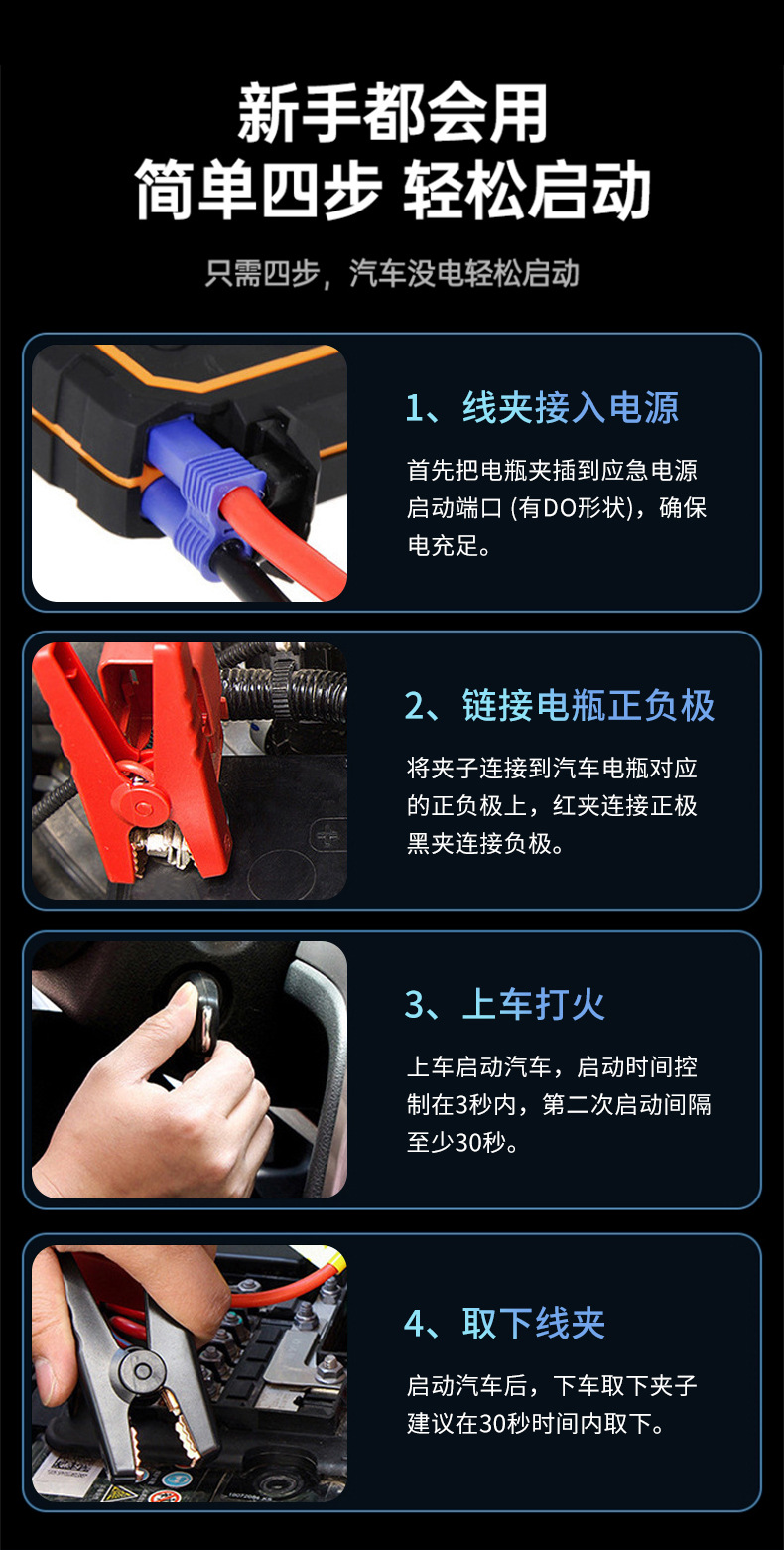 新手都会用
简单四步 轻松启动

只需四步，汽车没电轻松启动

1、线夹接入电源

首先把电瓶夹插到应急电源启动端口 (有DO形状)，确保电充足。

2、链接电瓶正负极

将夹子连接到汽车电瓶对应的正负极上，红夹连接正极黑夹连接负极。

3、上车打火

上车启动汽车，启动时间控制在3秒内，第二次启动间隔至少30秒。

4、取下线夹

启动汽车后，下车取下夹子建议在30秒时间内取下。