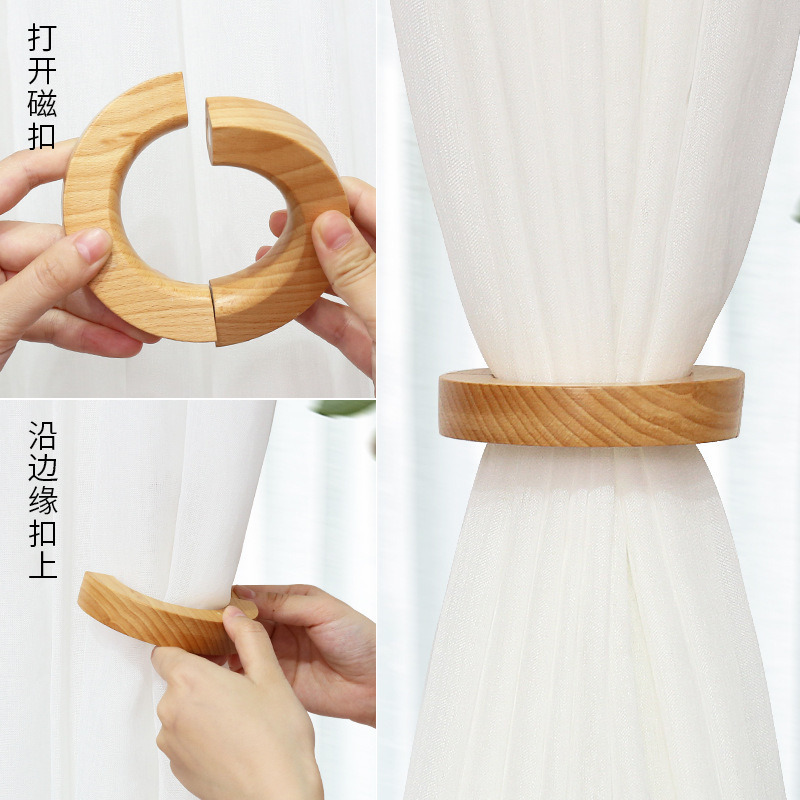 打开磁扣

沿边缘扣上