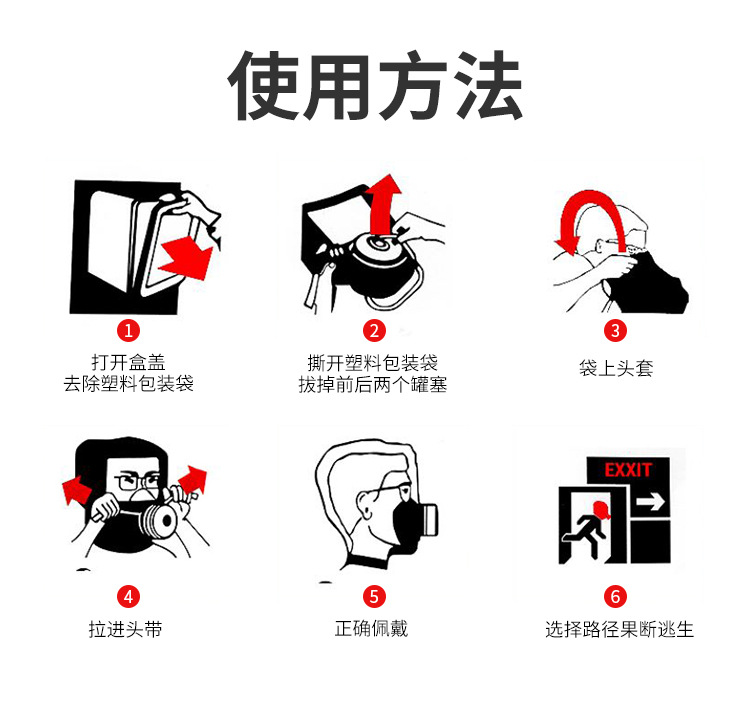 使用方法

1
打开盒盖
去除塑料包装袋

2
撕开塑料包装袋
拔掉前后两个罐塞

3
袋上头套

4
拉进头带

5
正确佩戴

EXXIT

6
选择路径果断逃生