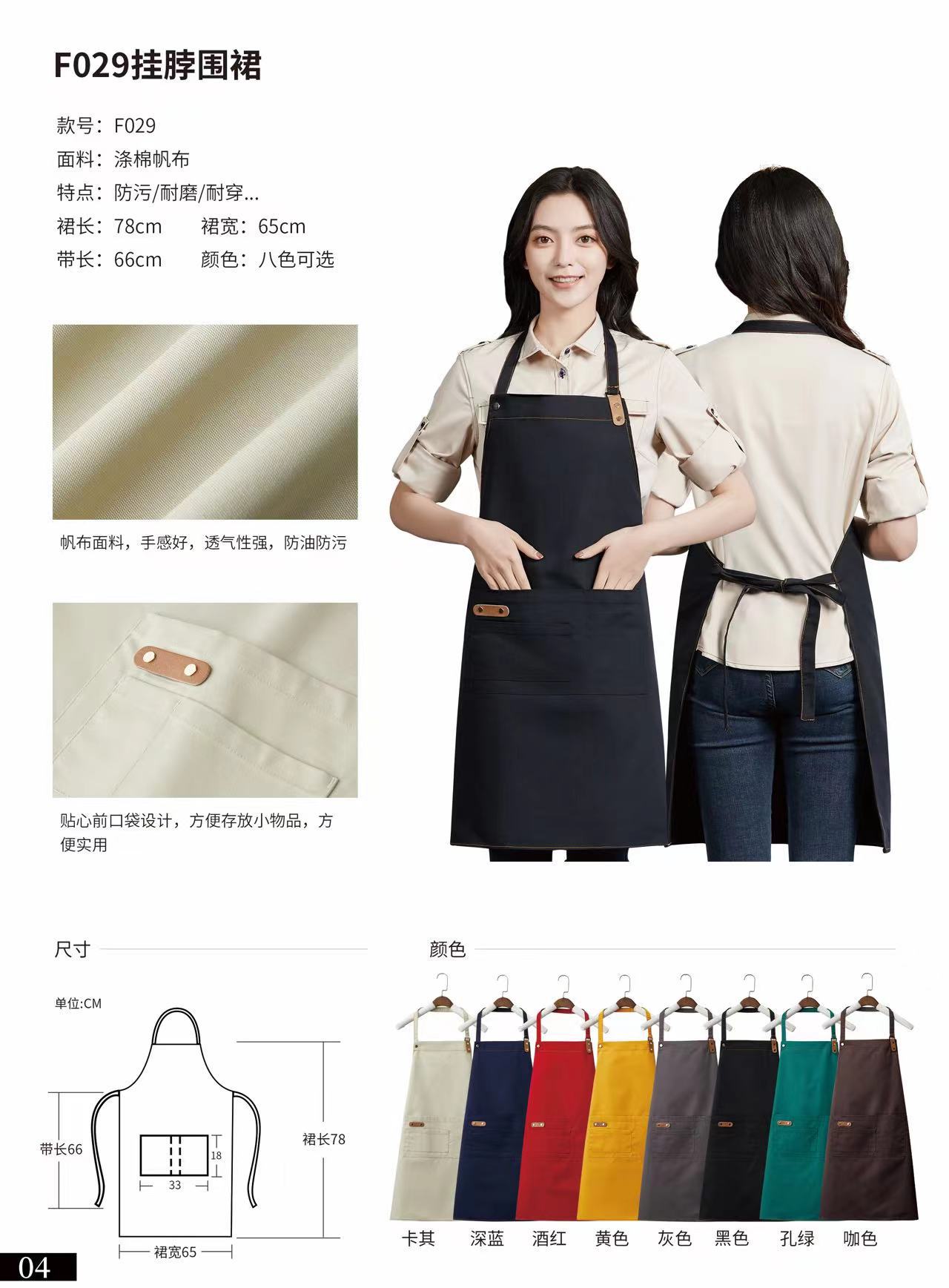 F029挂脖围裙

款号：F029
面料：涤棉帆布
特点：防污/耐磨/耐穿...
裙长：78cm　裙宽：65cm
带长：66cm　颜色：八色可选

帆布面料，手感好，透气性强，防油防污

贴心前口袋设计，方便存放小物品，方便实用

尺寸

单位:CM

带长66
18
33
裙长78
裙宽65

颜色

卡其　深蓝　酒红　黄色　灰色　黑色　孔绿　咖色

04