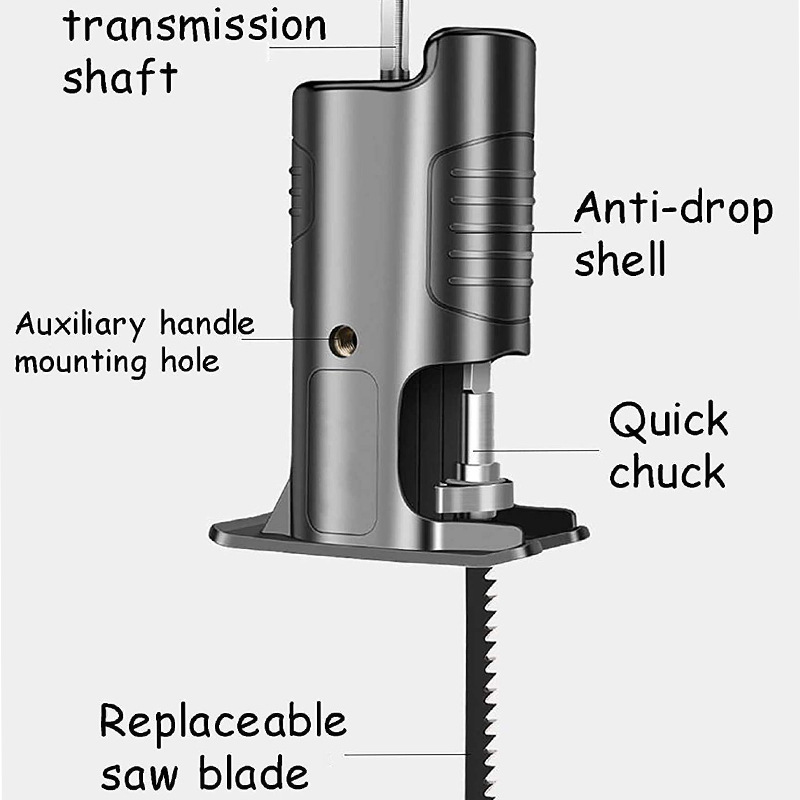 transmission shaft

Anti-drop shell

Auxiliary handle mounting hole

Quick chuck

Replaceable saw blade