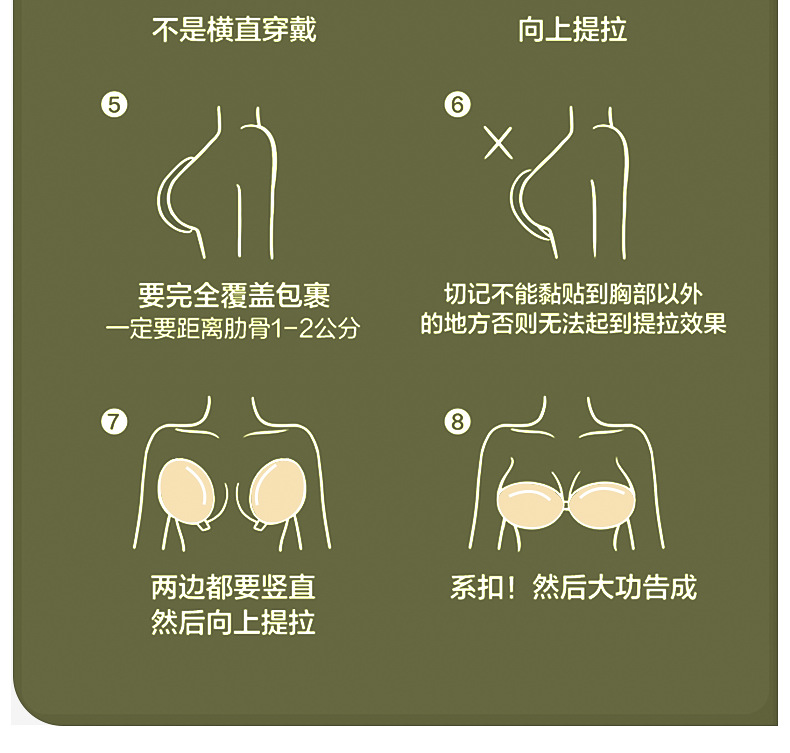 不是横直穿戴

向上提拉

⑤

要完全覆盖包裹
一定要距离肋骨1-2公分

⑥

切记不能黏贴到胸部以外
的地方否则无法起到提拉效果

⑦

两边都要竖直
然后向上提拉

⑧

系扣！然后大功告成