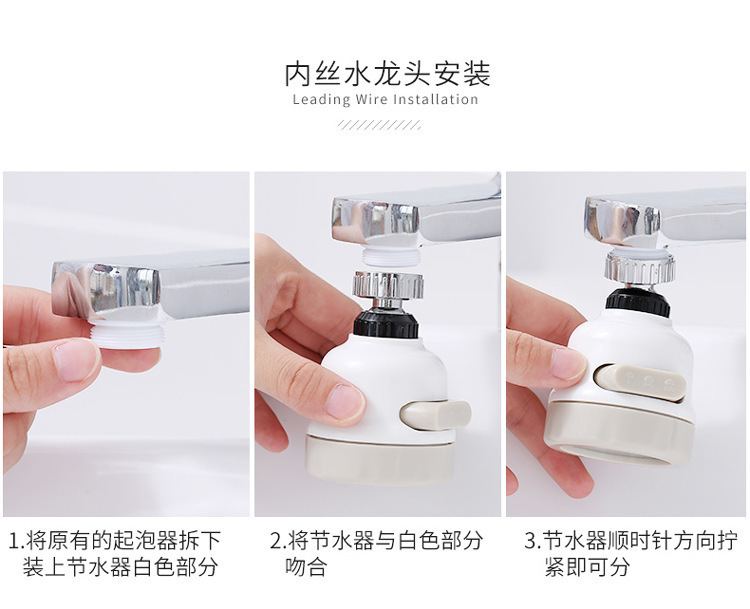 内丝水龙头安装
Leading Wire Installation

1.将原有的起泡器拆下装上节水器白色部分

2.将节水器与白色部分吻合

3.节水器顺时针方向拧紧即可分