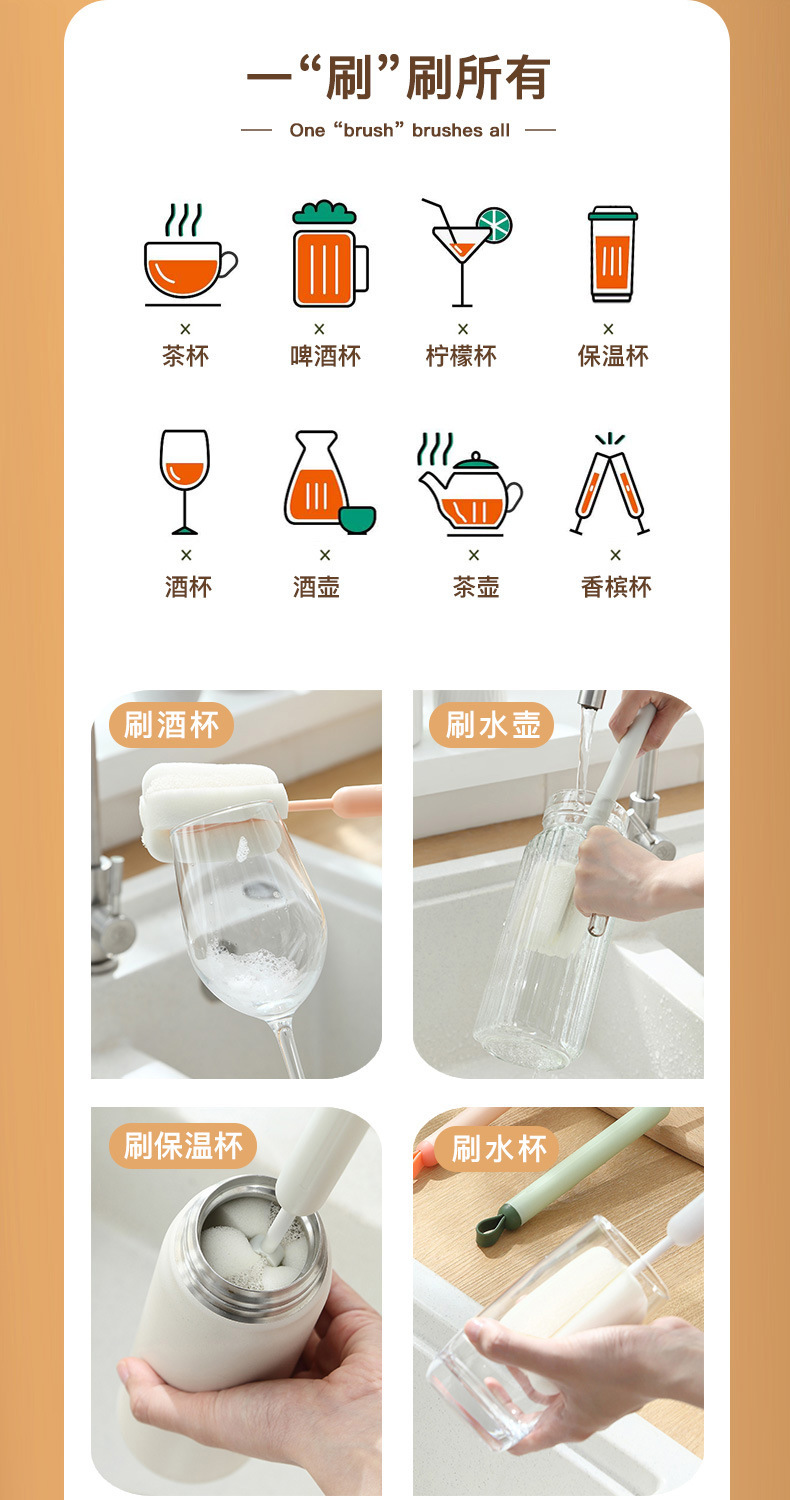 一“刷”刷所有

One “brush” brushes all

×
茶杯

×
啤酒杯

×
柠檬杯

×
保温杯

×
酒杯

×
酒壶

×
茶壶

×
香槟杯

刷酒杯

刷水壶

刷保温杯

刷水杯