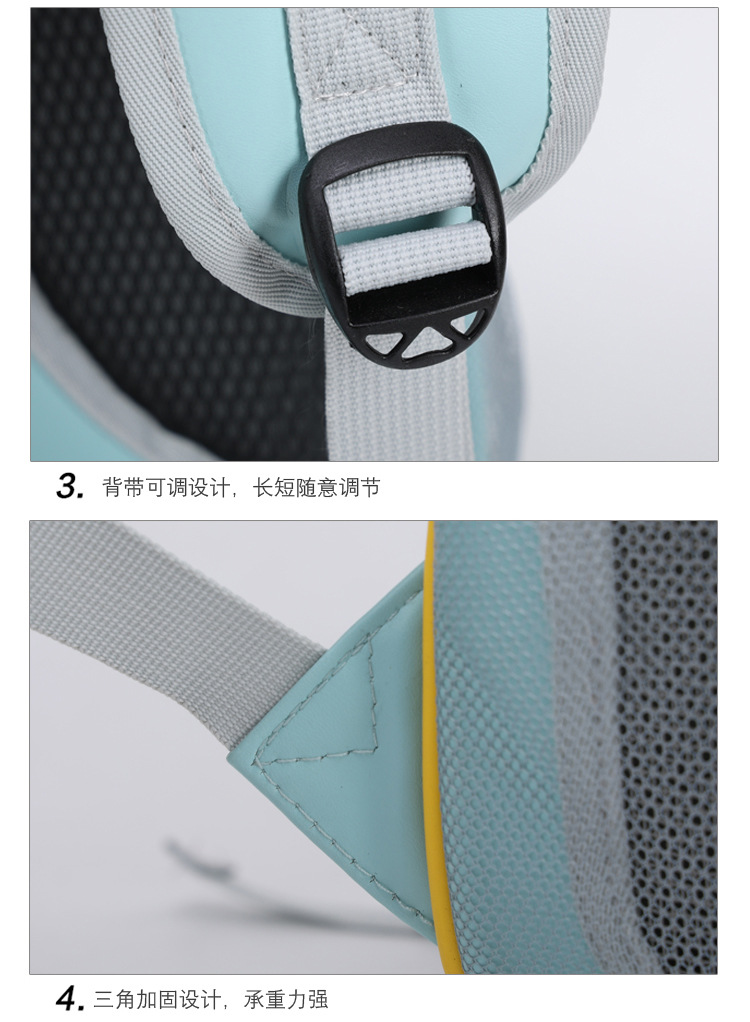 3. 背带可调设计，长短随意调节

4. 三角加固设计，承重力强