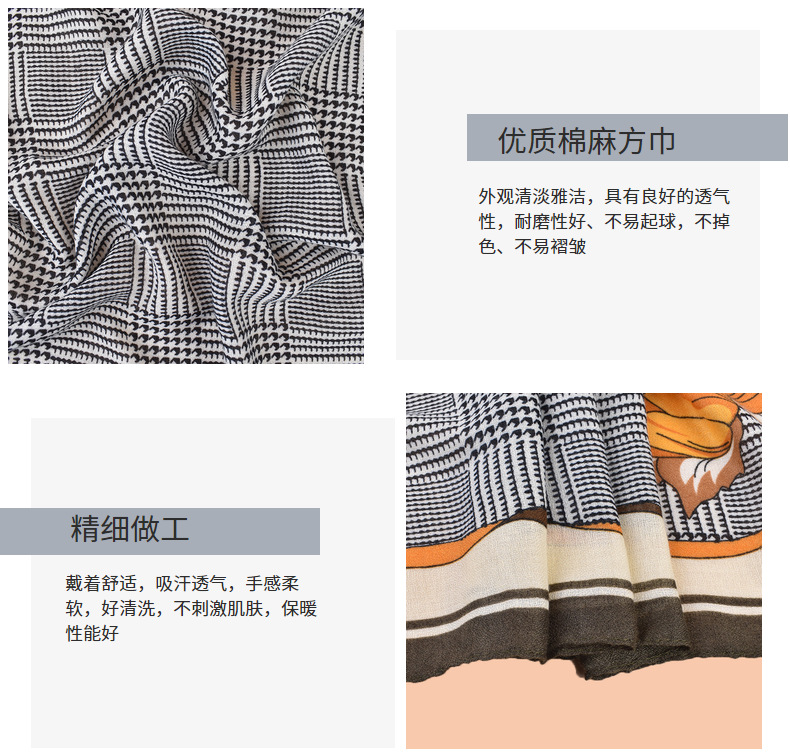 优质棉麻方巾

外观清淡雅洁，具有良好的透气性，耐磨性好、不易起球，不掉色、不易褶皱

精细做工

戴着舒适，吸汗透气，手感柔软，好清洗，不刺激肌肤，保暖性能好