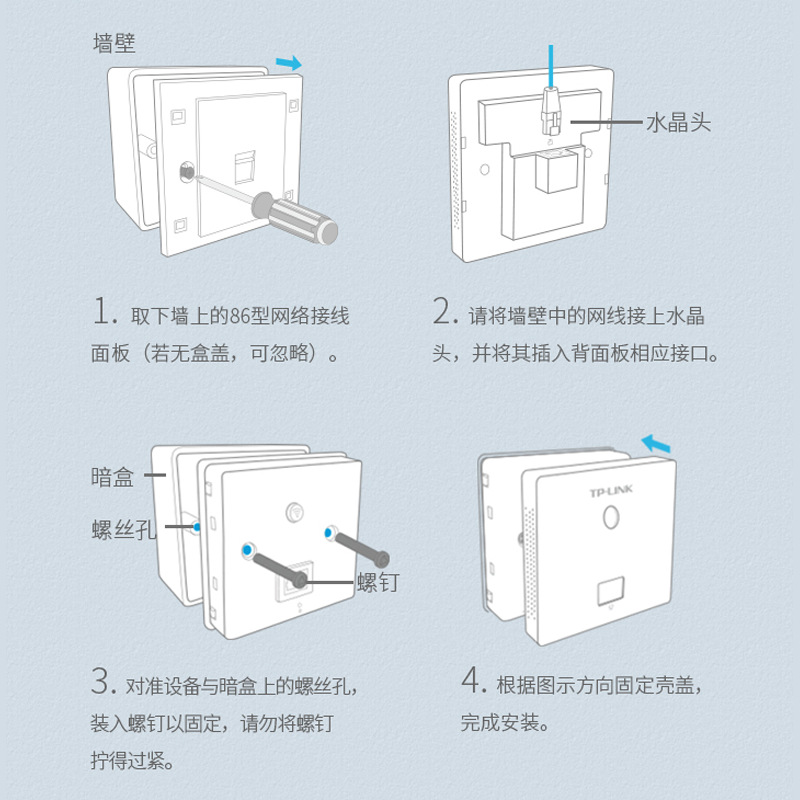 墙壁

水晶头

1. 取下墙上的86型网络接线面板（若无盒盖，可忽略）。

2. 请将墙壁中的网线接上水晶头，并将其插入背面板相应接口。

暗盒

螺丝孔

螺钉

TP-LINK

3. 对准设备与暗盒上的螺丝孔，装入螺钉以固定，请勿将螺钉拧得过紧。

4. 根据图示方向固定壳盖，完成安装。