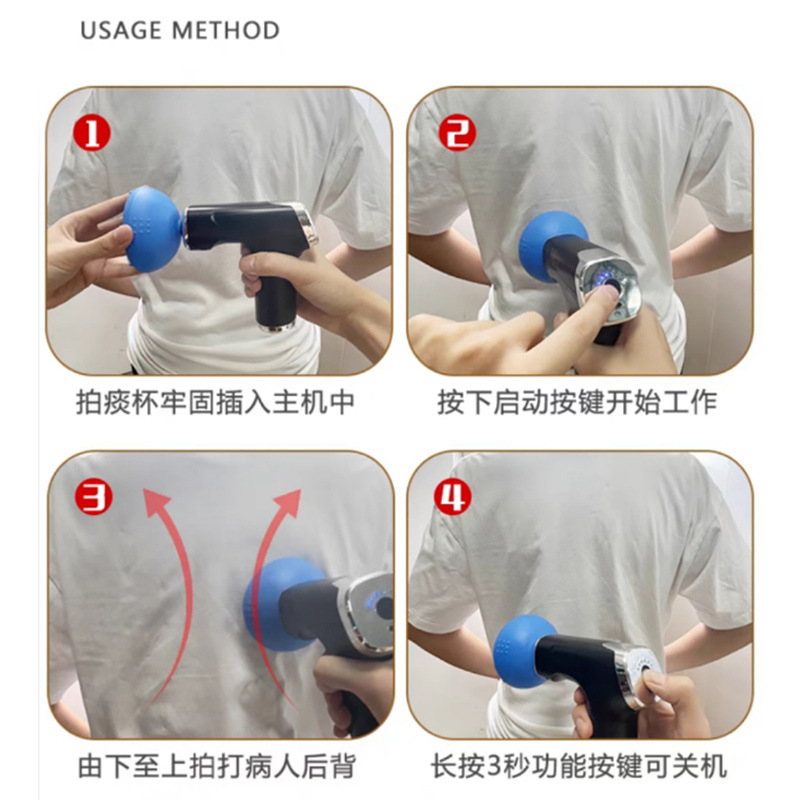 USAGE METHOD

1

拍痰杯牢固插入主机中

2

按下启动按键开始工作

3

由下至上拍打病人后背

4

长按3秒功能按键可关机