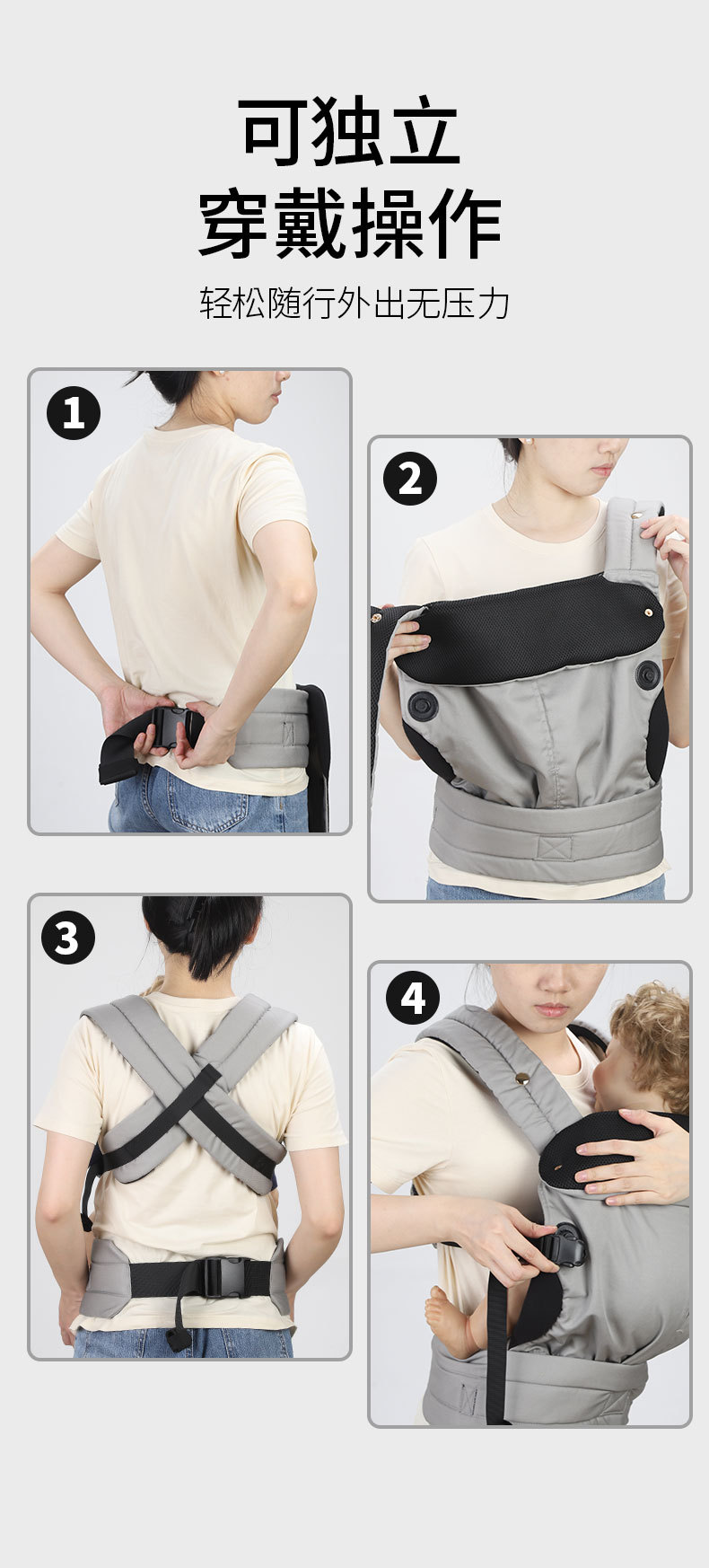 可独立
穿戴操作

轻松随行外出无压力

1

2

3

4