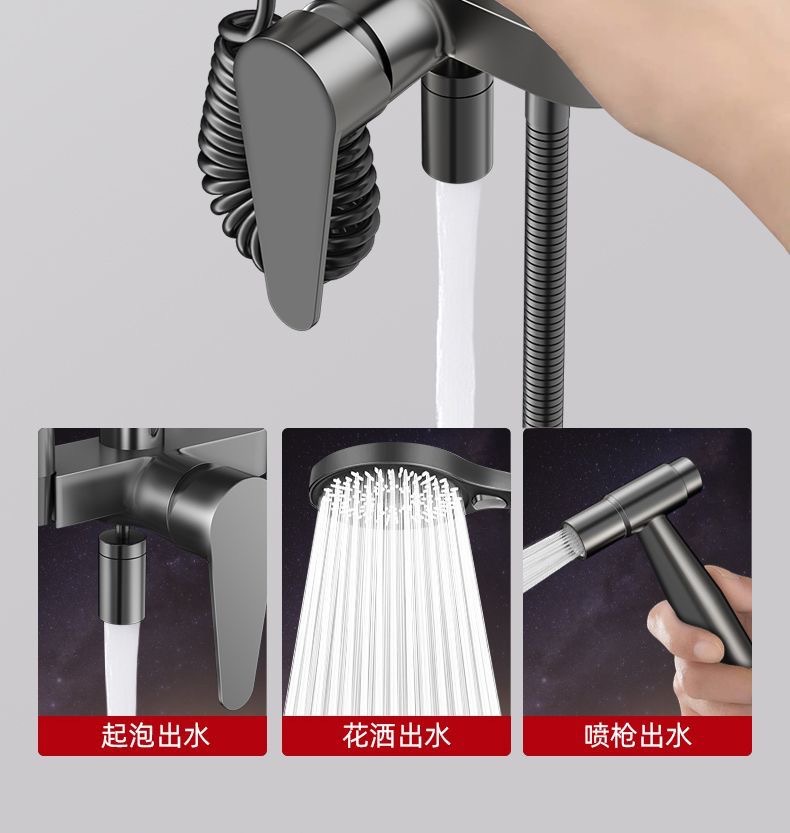 起泡出水

花洒出水

喷枪出水