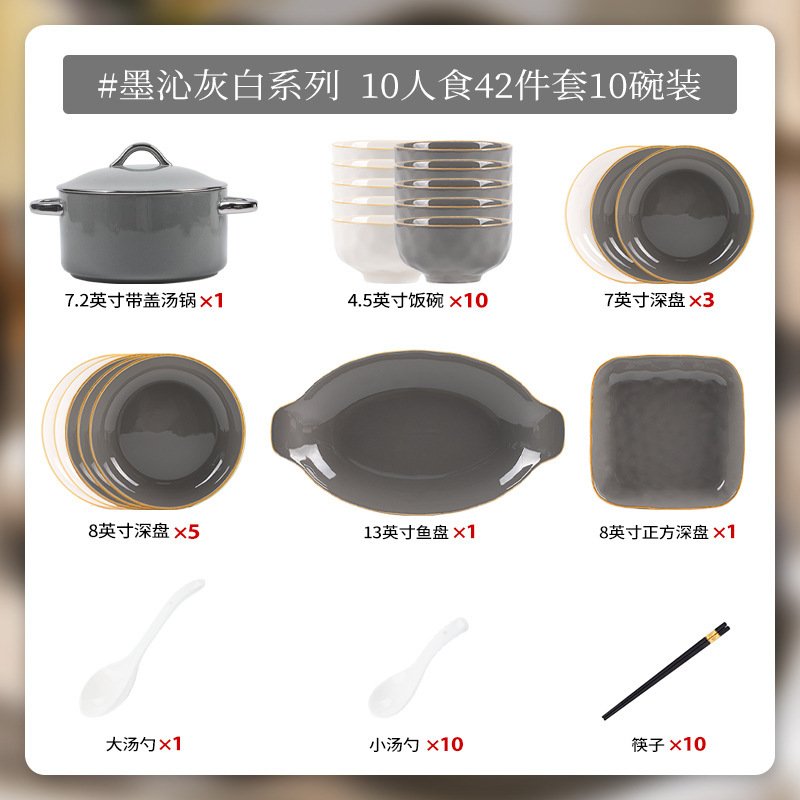 #墨沁灰白系列 10人食42件套10碗装

7.2英寸带盖汤锅 ×1

4.5英寸饭碗 ×10

7英寸深盘 ×3

8英寸深盘 ×5

13英寸鱼盘 ×1

8英寸正方深盘 ×1

大汤勺 ×1

小汤勺 ×10

筷子 ×10