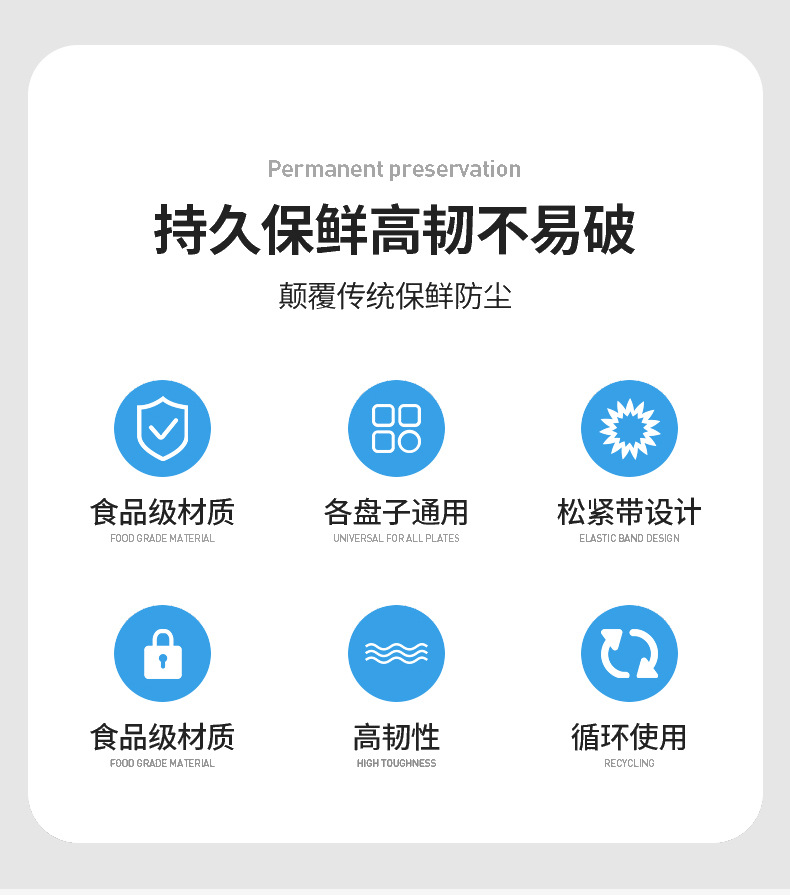 Permanent preservation

持久保鲜高韧不易破

颠覆传统保鲜防尘

食品级材质
FOOD GRADE MATERIAL

各盘子通用
UNIVERSAL FOR ALL PLATES

松紧带设计
ELASTIC BAND DESIGN

食品级材质
FOOD GRADE MATERIAL

高韧性
HIGH TOUGHNESS

循环使用
RECYCLING