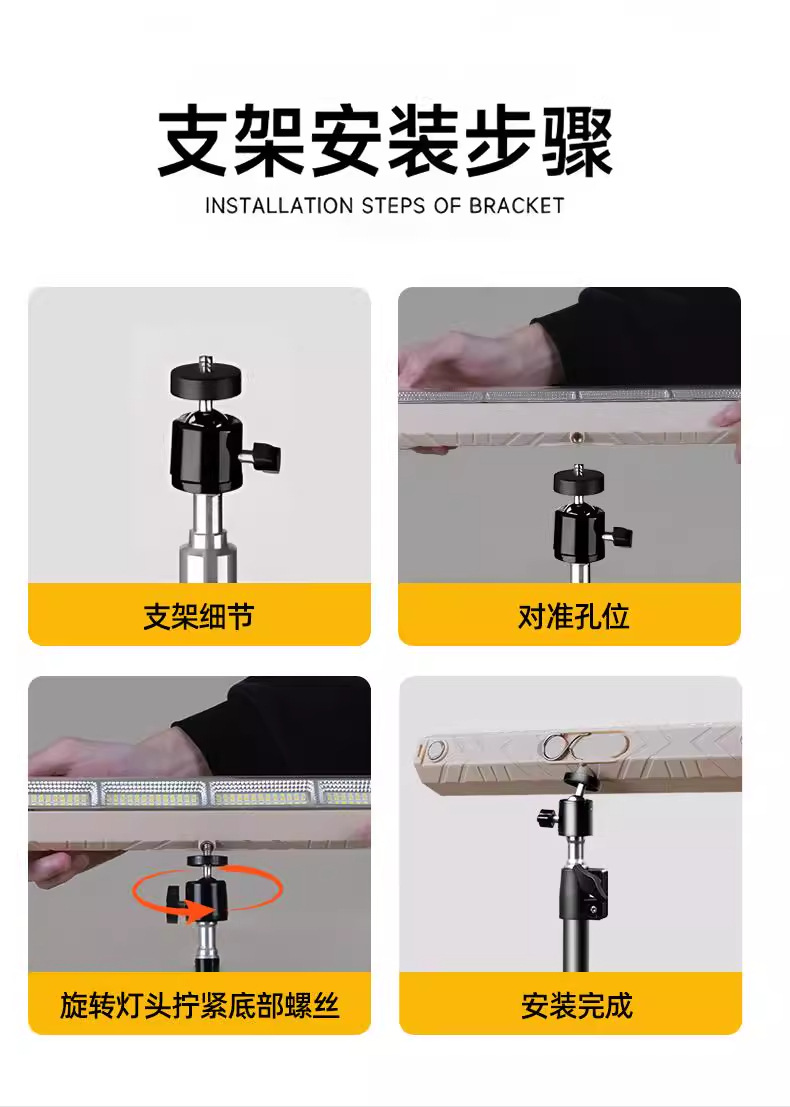 支架安装步骤
INSTALLATION STEPS OF BRACKET

支架细节

对准孔位

旋转灯头拧紧底部螺丝

安装完成