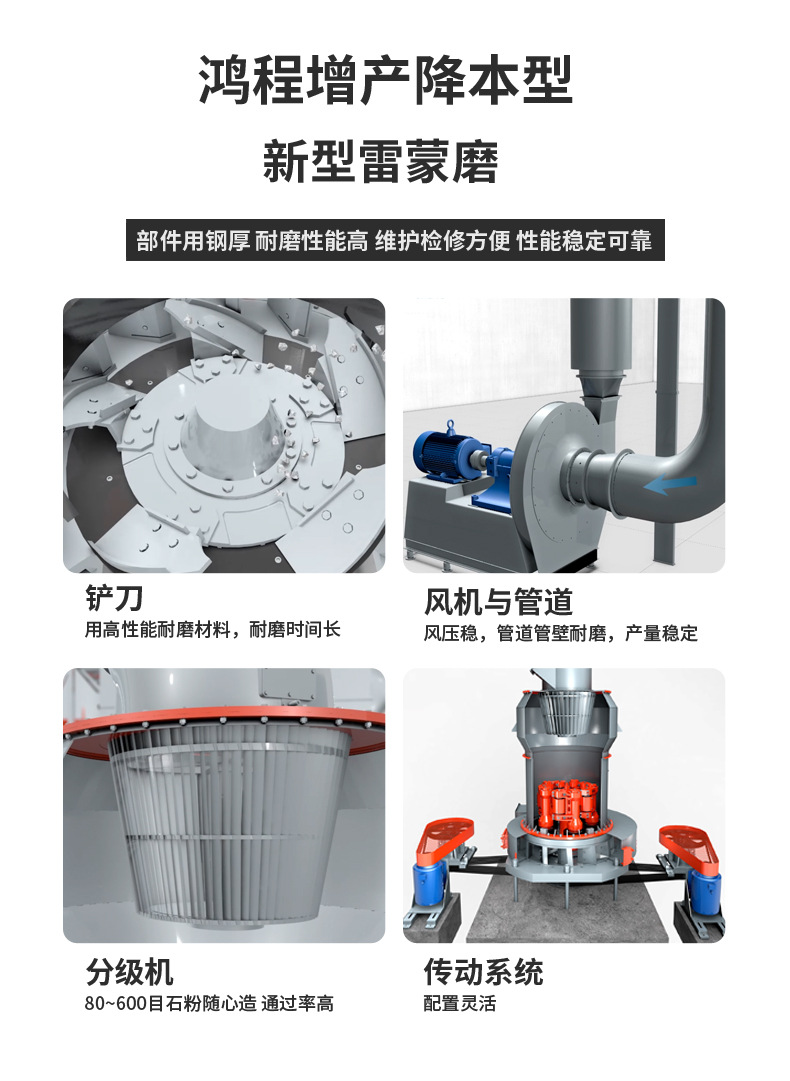 鸿程增产降本型

新型雷蒙磨

部件用钢厚 耐磨性能高 维护检修方便 性能稳定可靠

铲刀
用高性能耐磨材料，耐磨时间长

风机与管道
风压稳，管道管壁耐磨，产量稳定

分级机
80~600目石粉随心造 通过率高

传动系统
配置灵活