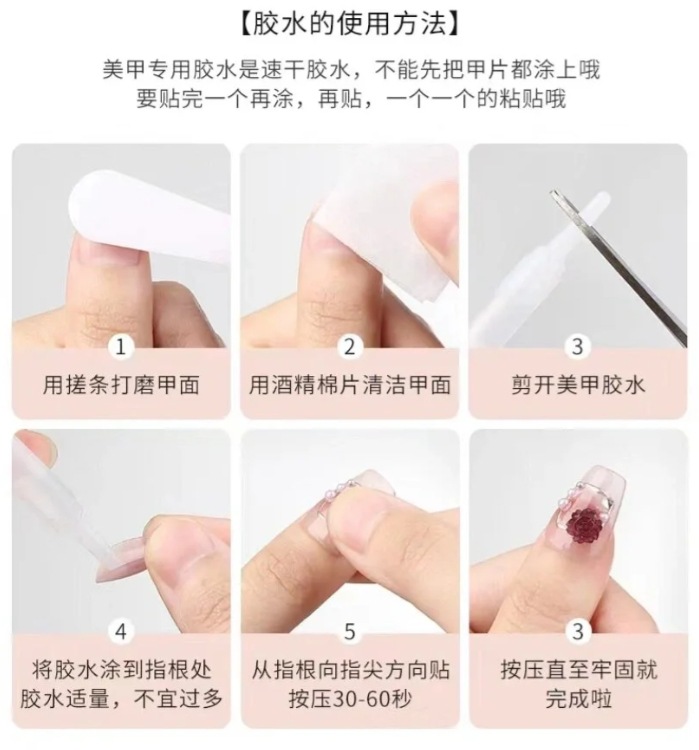 【胶水的使用方法】

美甲专用胶水是速干胶水，不能先把甲片都涂上哦
要贴完一个再涂，再贴，一个一个的粘贴哦

1
用搓条打磨甲面

2
用酒精棉片清洁甲面

3
剪开美甲胶水

4
将胶水涂到指根处
胶水适量，不宜过多

5
从指根向指尖方向贴
按压30-60秒

3
按压直至牢固就
完成啦