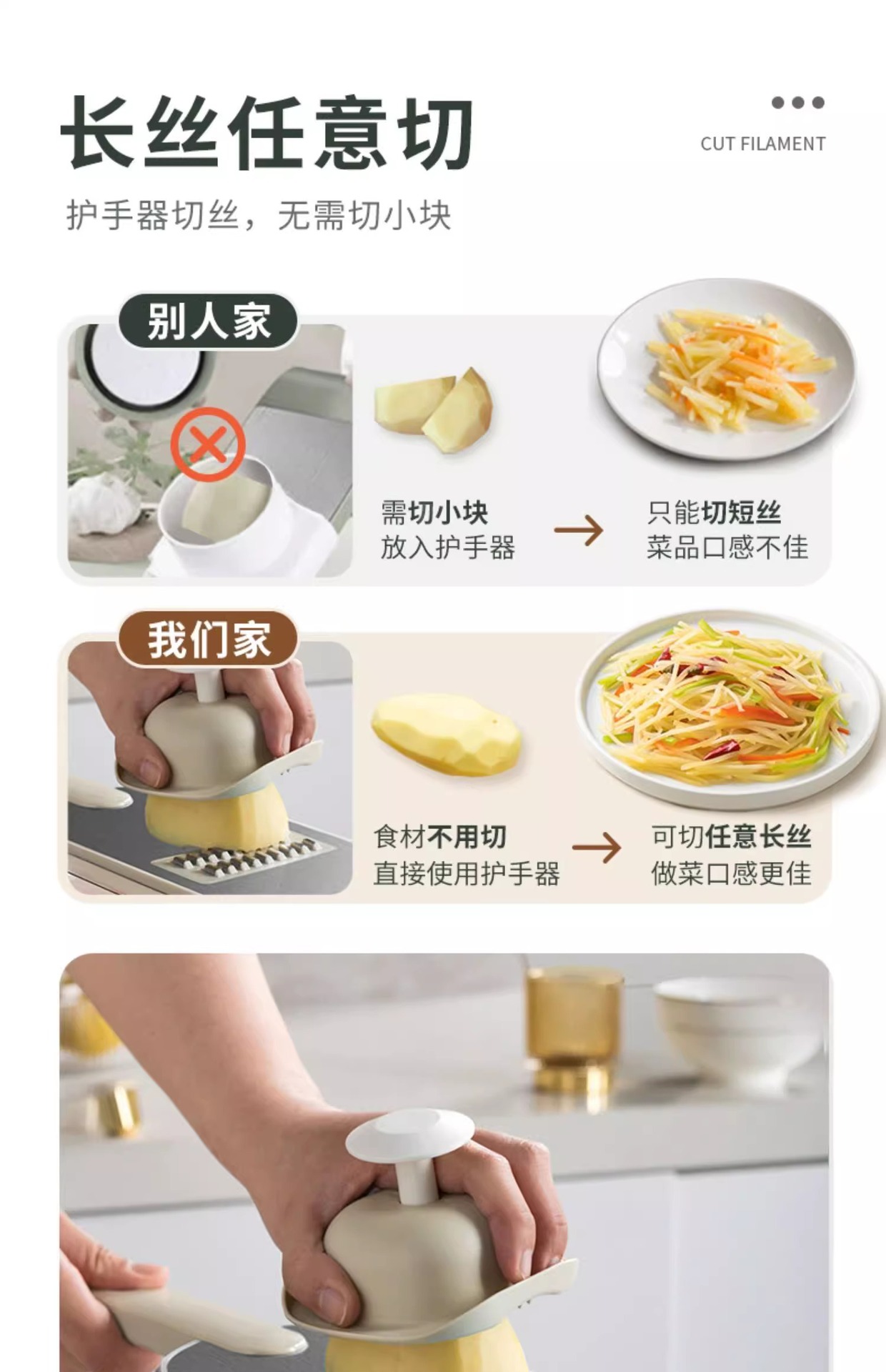 长丝任意切

CUT FILAMENT

护手器切丝，无需切小块

别人家

需切小块
放入护手器

只能切短丝
菜品口感不佳

我们家

食材不用切
直接使用护手器

可切任意长丝
做菜口感更佳