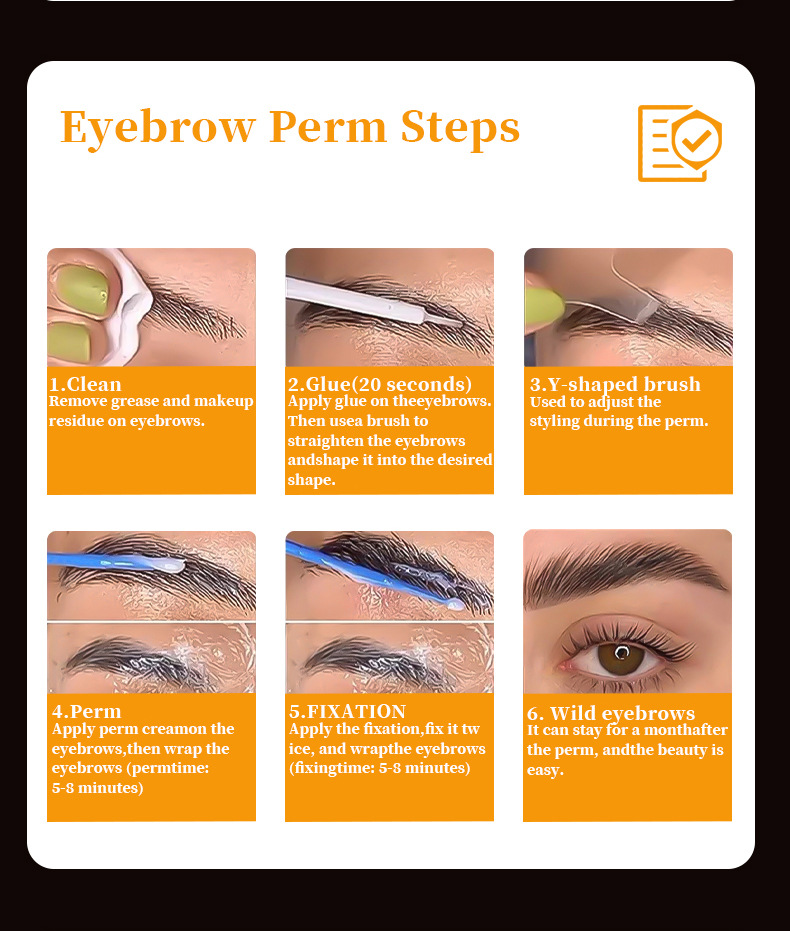 Eyebrow Perm Steps

1.Clean
Remove grease and makeup residue on eyebrows.

2.Glue(20 seconds)
Apply glue on theeyebrows. Then usea brush to straighten the eyebrows andshape it into the desired shape.

3.Y-shaped brush
Used to adjust the styling during the perm.

4.Perm
Apply perm creamon the eyebrows,then wrap the eyebrows (permtime: 5-8 minutes)

5.FIXATION
Apply the fixation,fix it tw ice, and wrapthe eyebrows (fixingtime: 5-8 minutes)

6. Wild eyebrows
It can stay for a monthafter the perm, andthe beauty is easy.