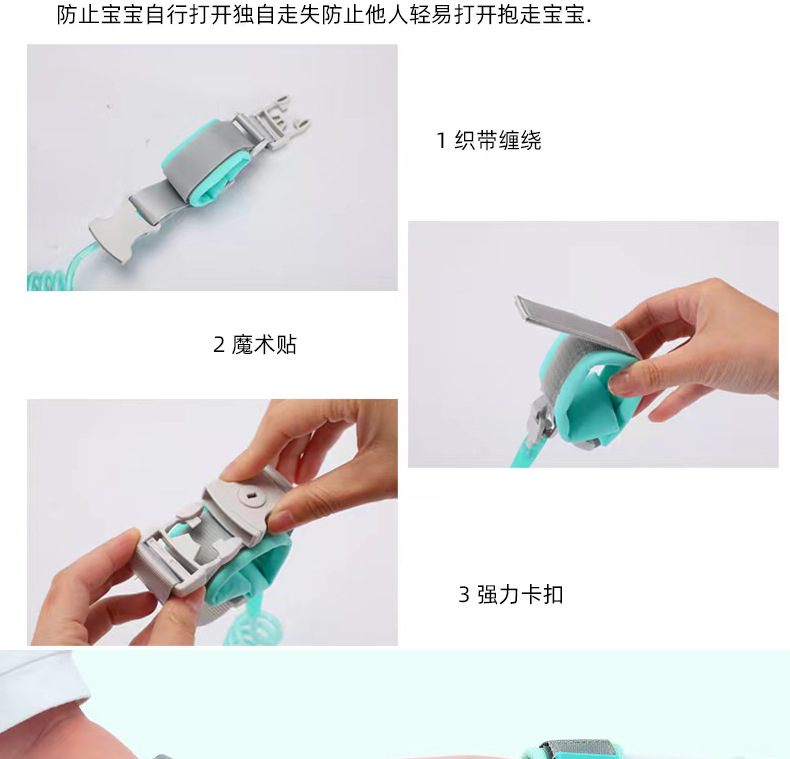 防止宝宝自行打开独自走失防止他人轻易打开抱走宝宝.

1 织带缠绕

2 魔术贴

3 强力卡扣