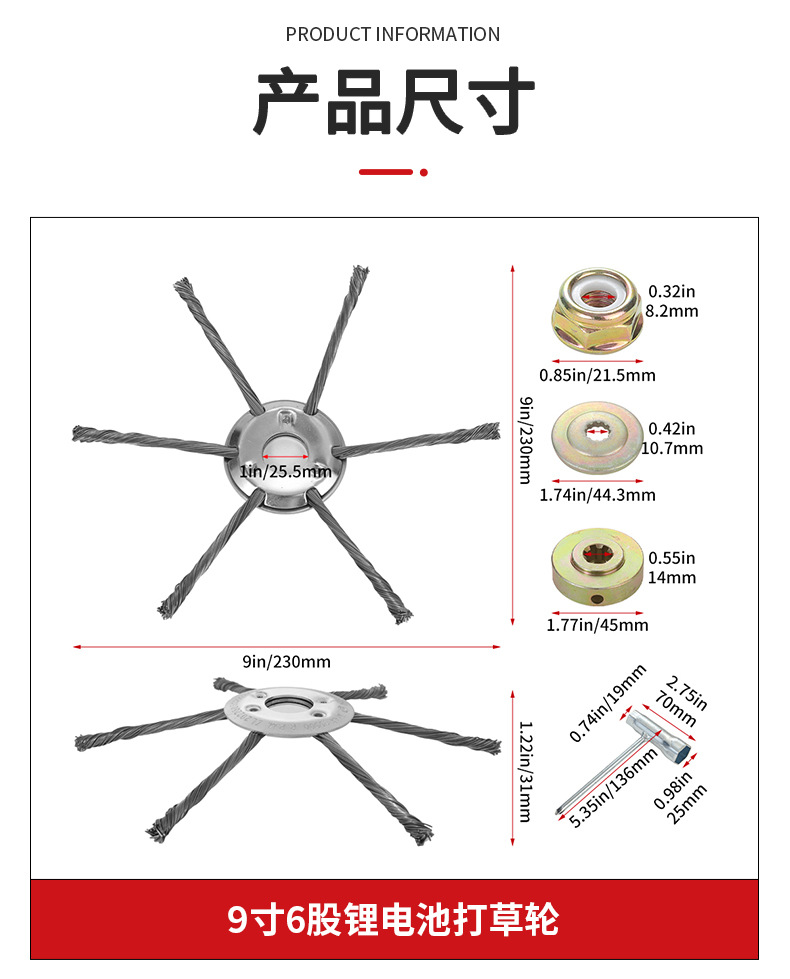 PRODUCT INFORMATION

产品尺寸

1in/25.5mm

9in/230mm

0.32in
8.2mm

0.85in/21.5mm

0.42in
10.7mm

1.74in/44.3mm

0.55in
14mm

1.77in/45mm

9in/230mm

1.22in/31mm

0.74in/19mm

2.75in
70mm

5.35in/136mm

0.98in
25mm

9寸6股锂电池打草轮