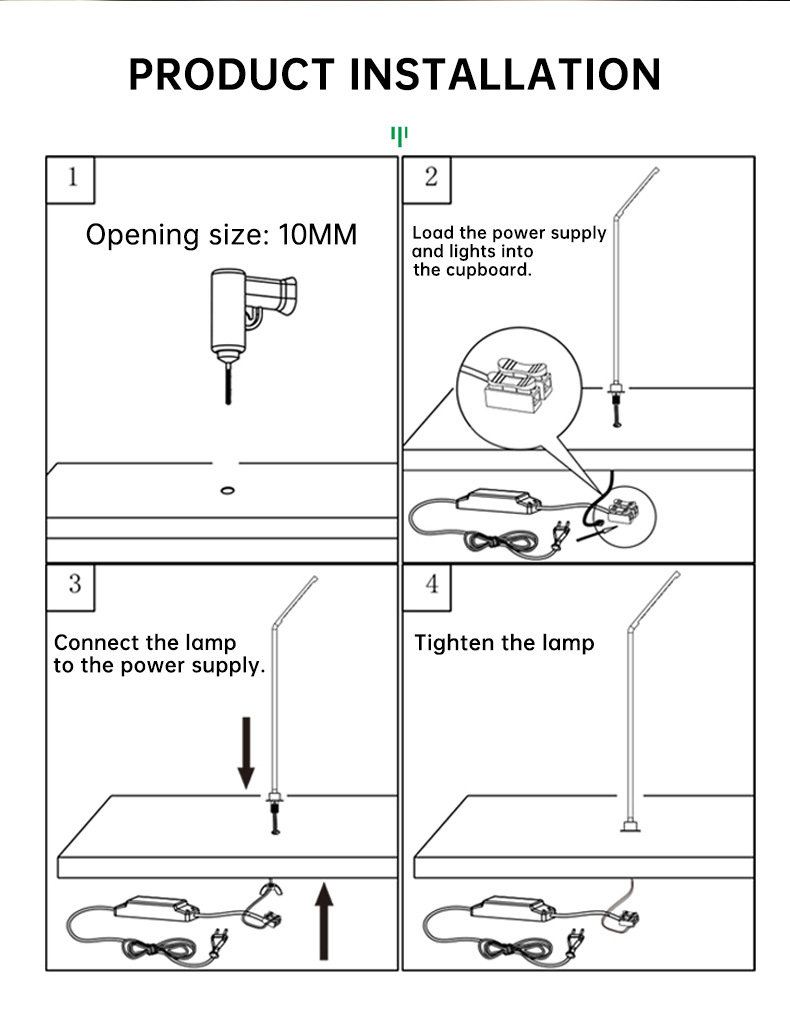 PRODUCT INSTALLATION

1

Opening size: 10MM

2

Load the power supply and lights into the cupboard.

3

Connect the lamp to the power supply.

4

Tighten the lamp