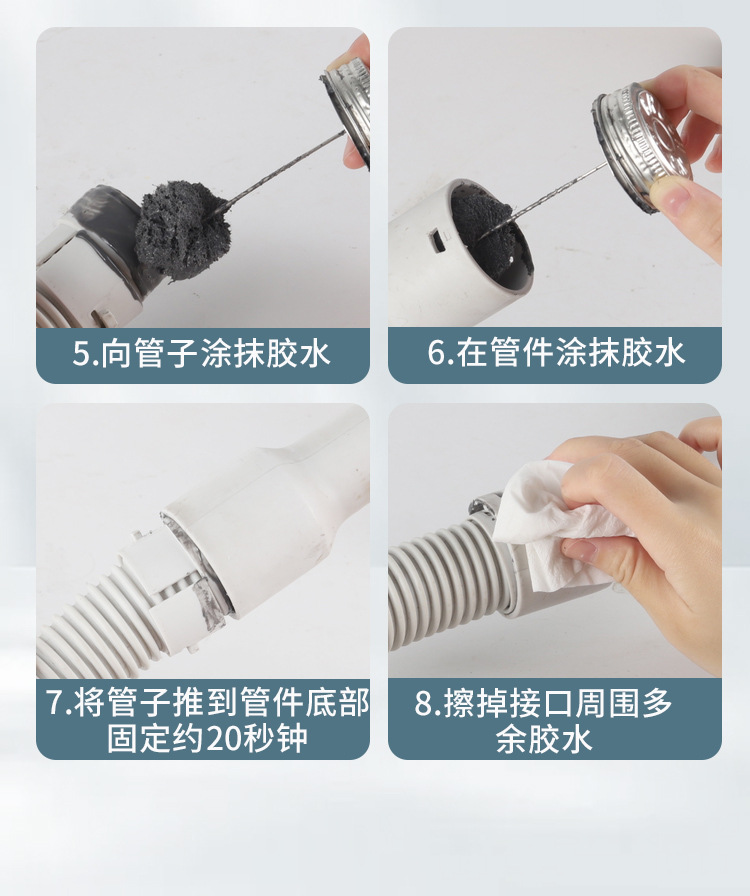 5.向管子涂抹胶水

6.在管件涂抹胶水

7.将管子推到管件底部固定约20秒钟

8.擦掉接口周围多余胶水