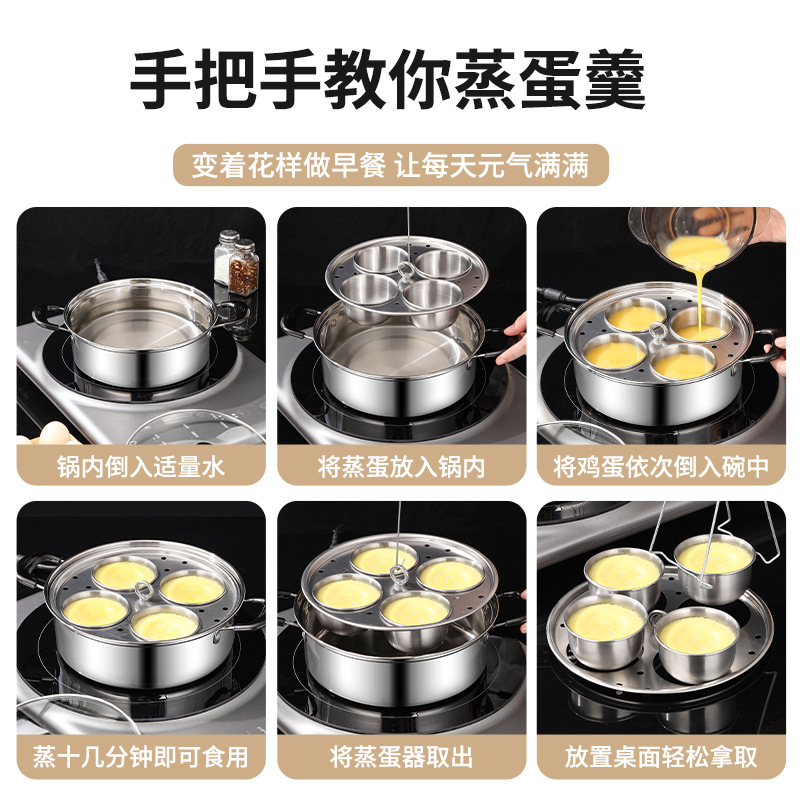 手把手教你蒸蛋羹

变着花样做早餐 让每天元气满满

锅内倒入适量水

将蒸蛋放入锅内

将鸡蛋依次倒入碗中

蒸十几分钟即可食用

将蒸蛋器取出

放置桌面轻松拿取