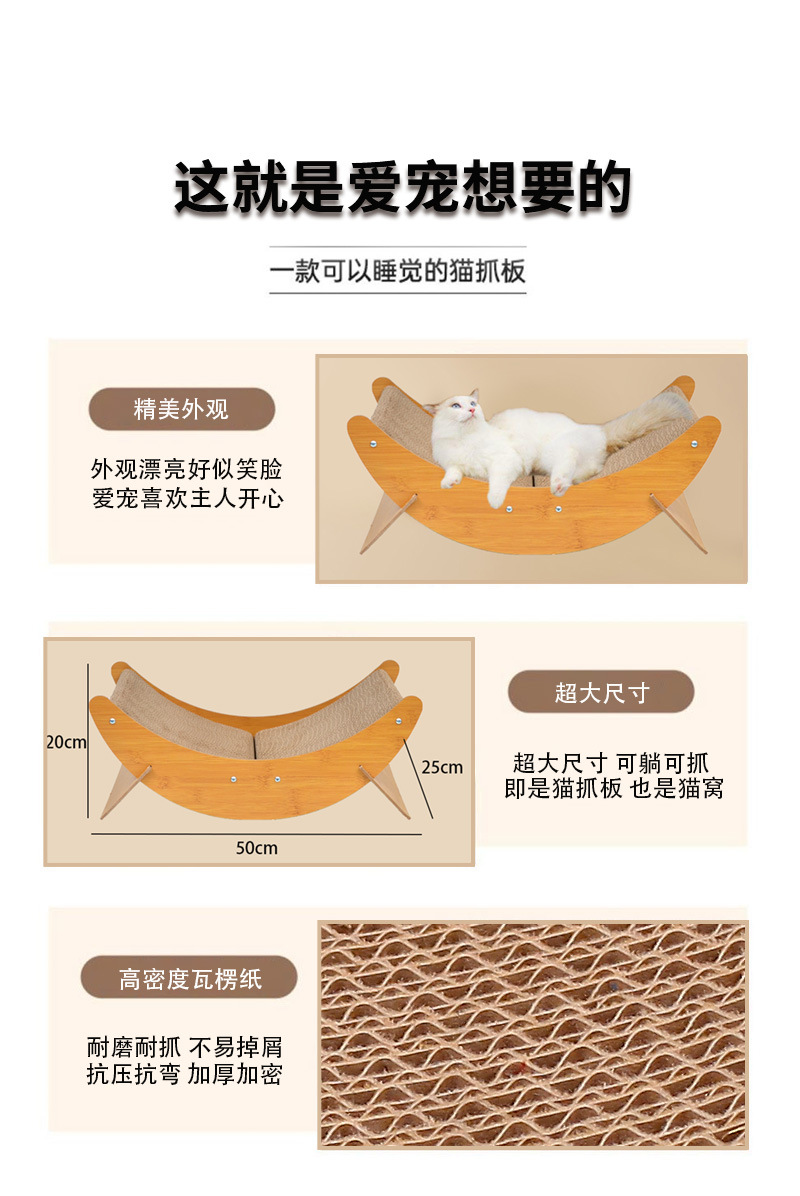 这就是爱宠想要的

一款可以睡觉的猫抓板

精美外观

外观漂亮好似笑脸
爱宠喜欢主人开心

20cm

25cm

50cm

超大尺寸

超大尺寸 可躺可抓
即是猫抓板 也是猫窝

高密度瓦楞纸

耐磨耐抓 不易掉屑
抗压抗弯 加厚加密