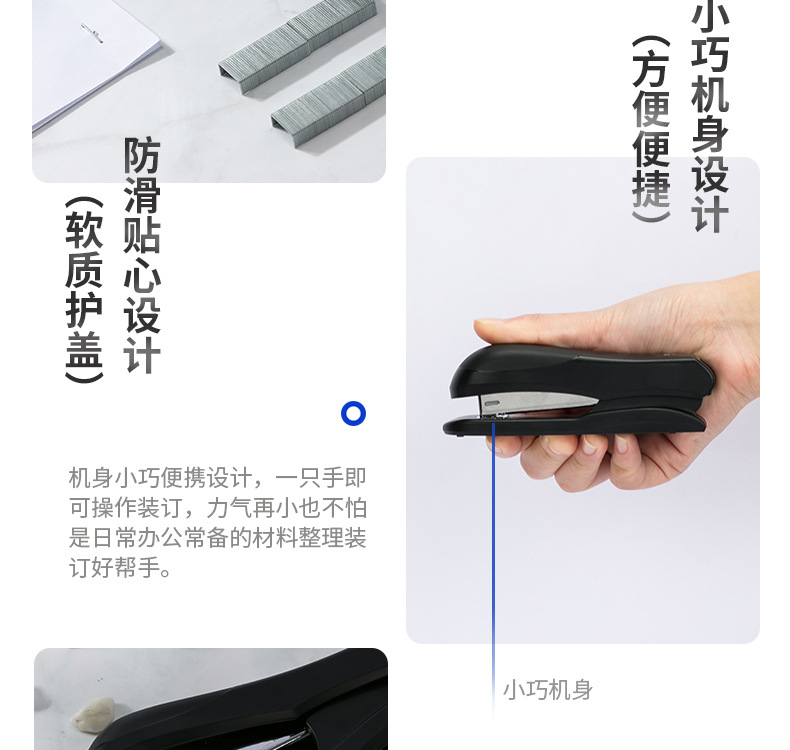 防滑贴心设计
（软质护盖）

小巧机身设计
（方便便捷）

机身小巧便携设计，一只手即可操作装订，力气再小也不怕是日常办公常备的材料整理装订好帮手。

小巧机身