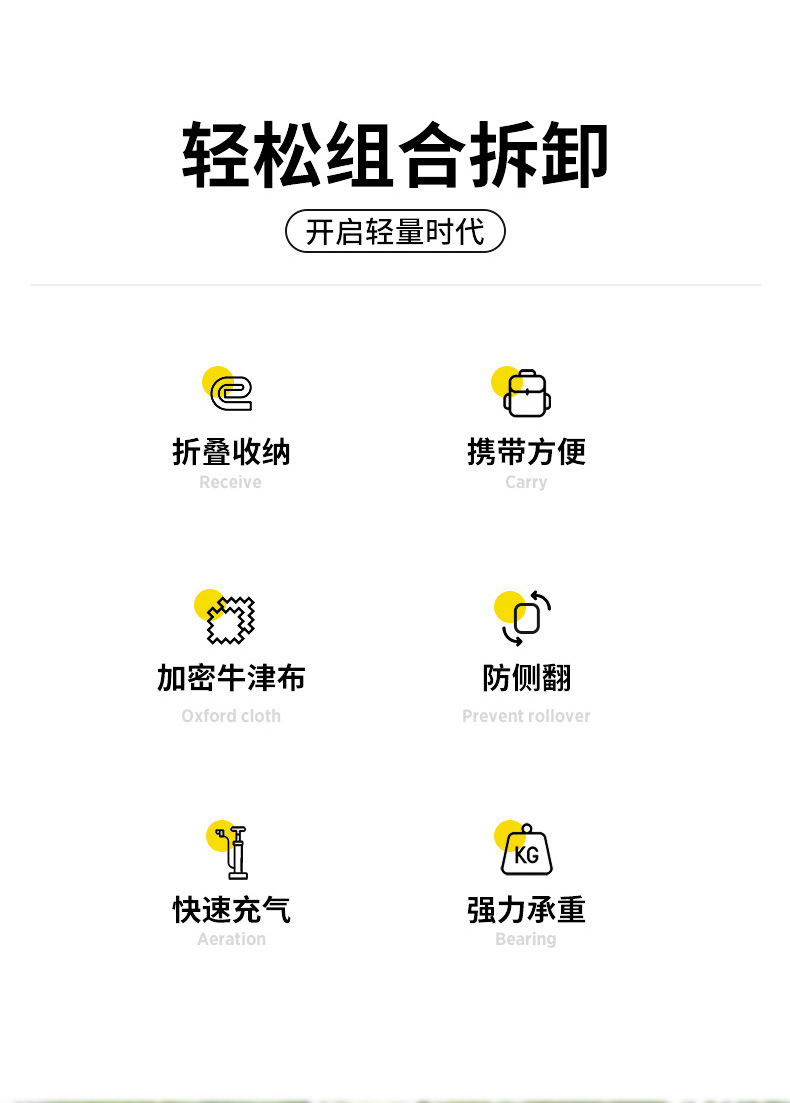 轻松组合拆卸

开启轻量时代

折叠收纳
Receive

携带方便
Carry

加密牛津布
Oxford cloth

防侧翻
Prevent rollover

快速充气
Aeration

KG
强力承重
Bearing