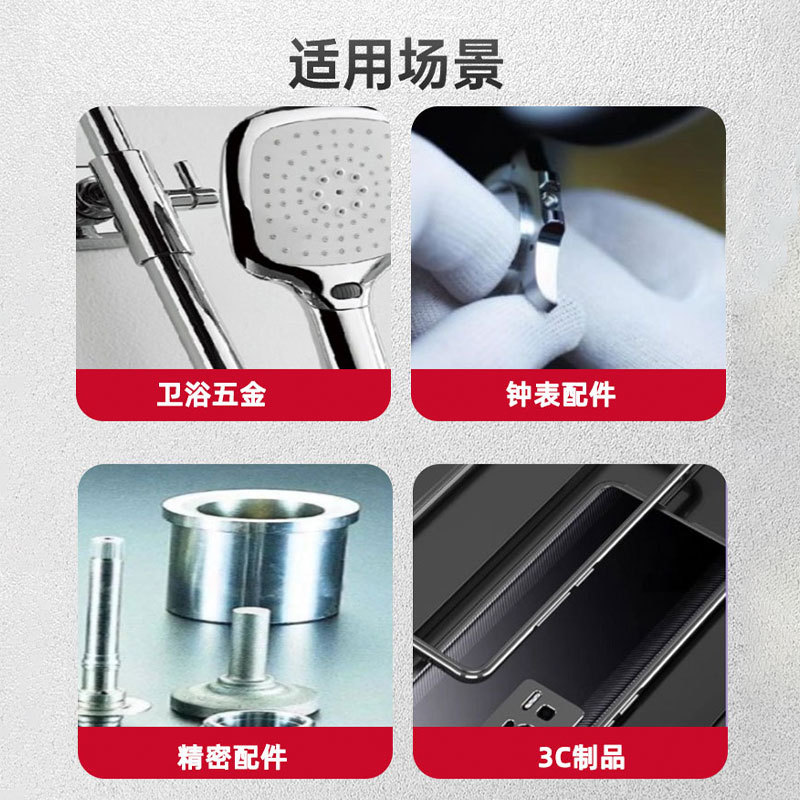 适用场景

卫浴五金

钟表配件

精密配件

3C制品