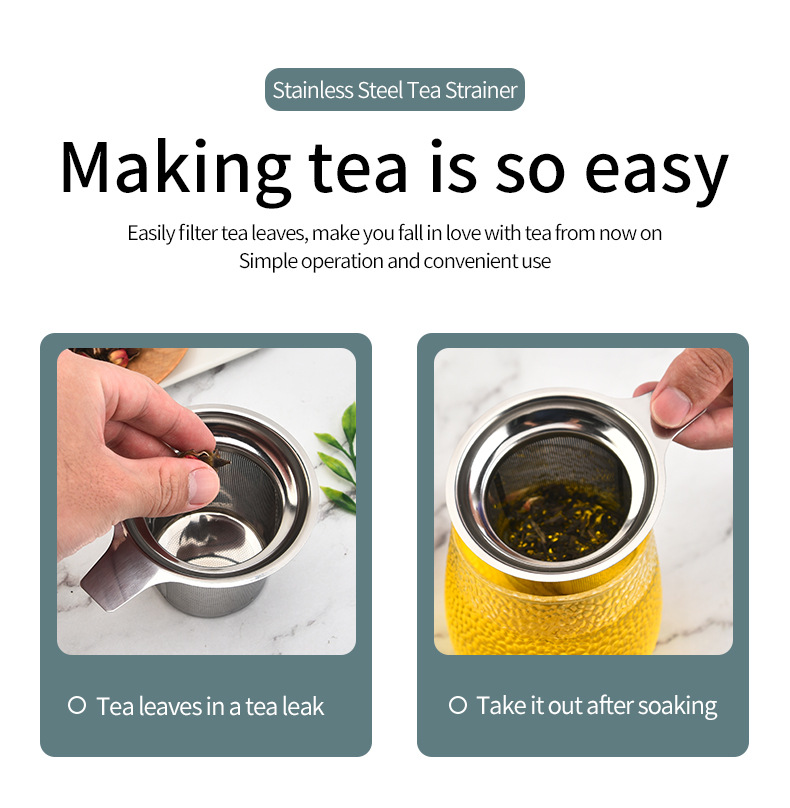 Stainless Steel Tea Strainer

Making tea is so easy

Easily filter tea leaves, make you fall in love with tea from now on
Simple operation and convenient use

Tea leaves in a tea leak

Take it out after soaking