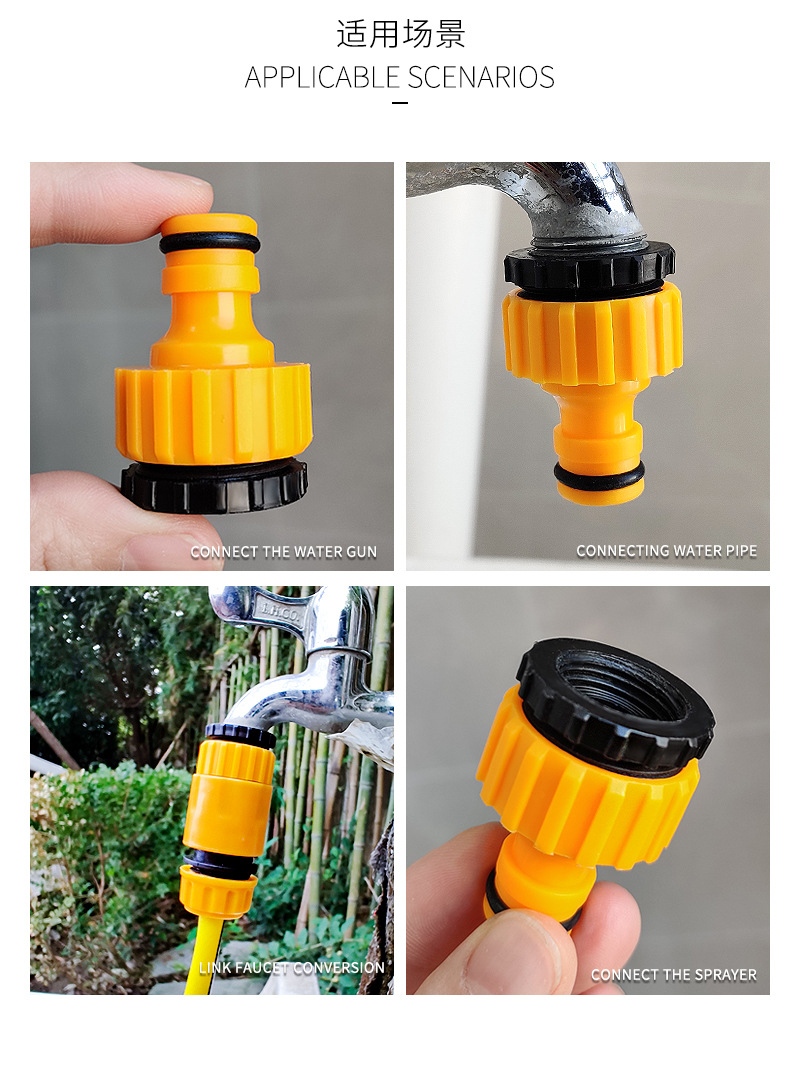 适用场景
APPLICABLE SCENARIOS

CONNECT THE WATER GUN

CONNECTING WATER PIPE

LINK FAUCET CONVERSION

CONNECT THE SPRAYER